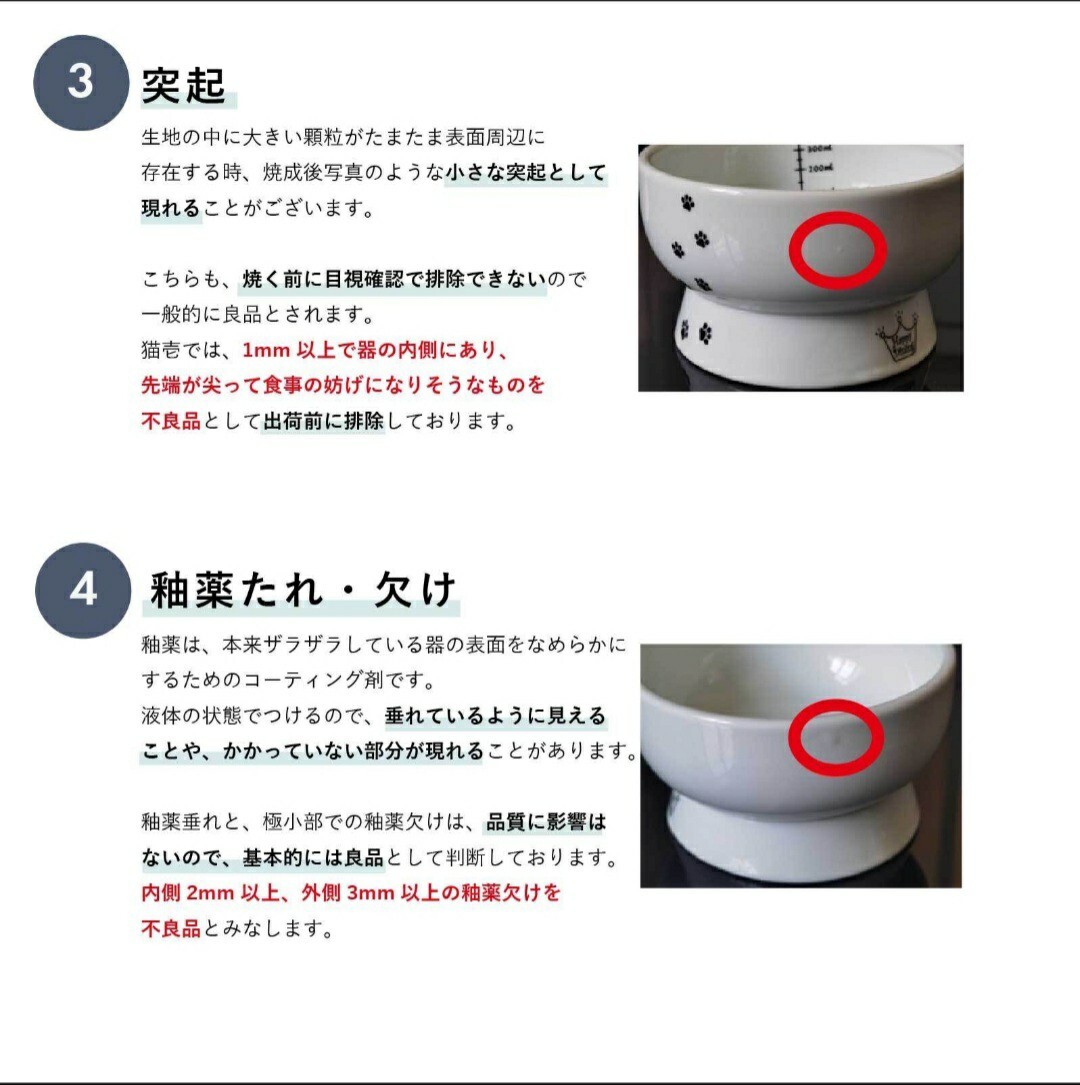 3 突起

生地の中に大きい顆粒がたまたま表面周辺に存在する時、焼成後写真のような小さな突起として現れることがございます。

こちらも、焼く前に目視確認で排除できないので一般的に良品とされます。
猫壱では、1mm 以上で器の内側にあり、先端が尖って食事の妨げになりそうなものを不良品として出荷前に排除しております。

300ml
200ml

4 釉薬たれ・欠け

釉薬は、本来ザラザラしている器の表面をなめらかにするためのコーティング剤です。
液体の状態でつけるので、垂れているように見えることや、かかっていない部分が現れることがあります。

釉薬垂れと、極小部での釉薬欠けは、品質に影響はないので、基本的には良品として判断しております。
内側 2mm 以上、外側 3mm 以上の釉薬欠けを不良品とみなします。