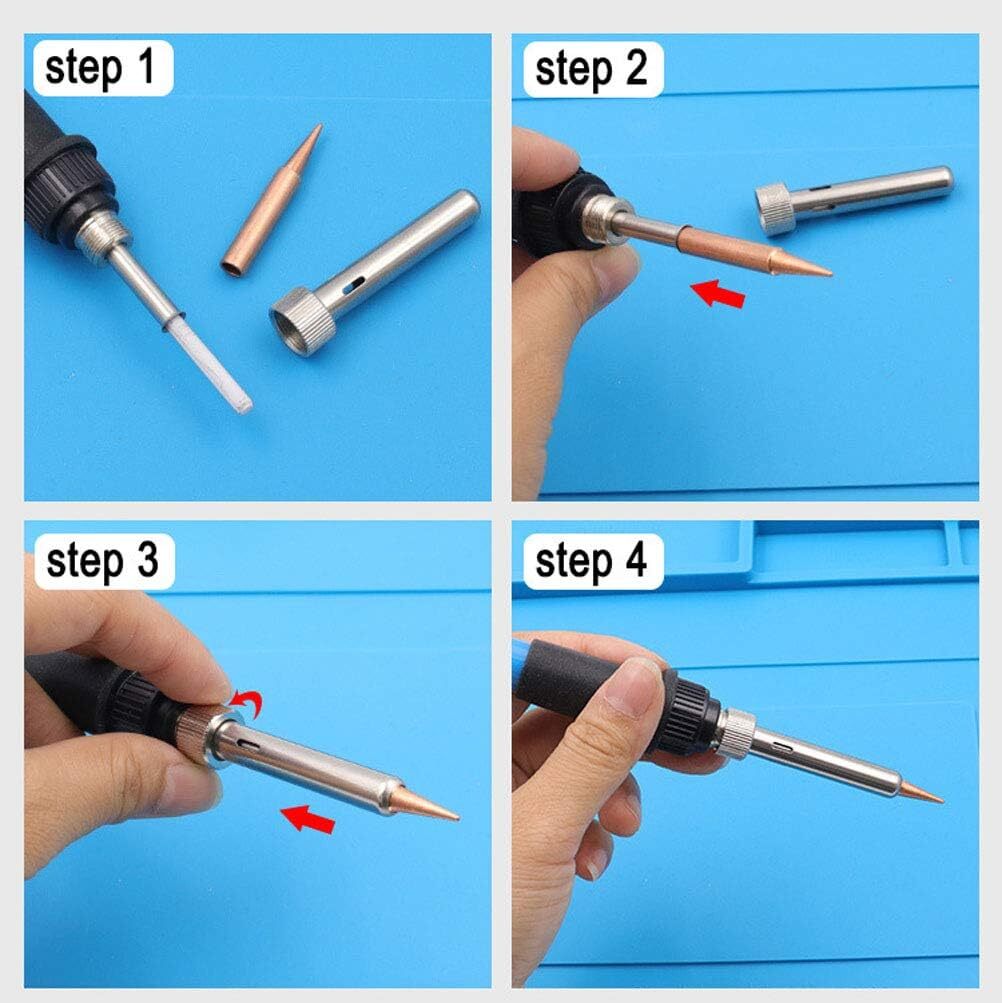 step 1

step 2

step 3

step 4