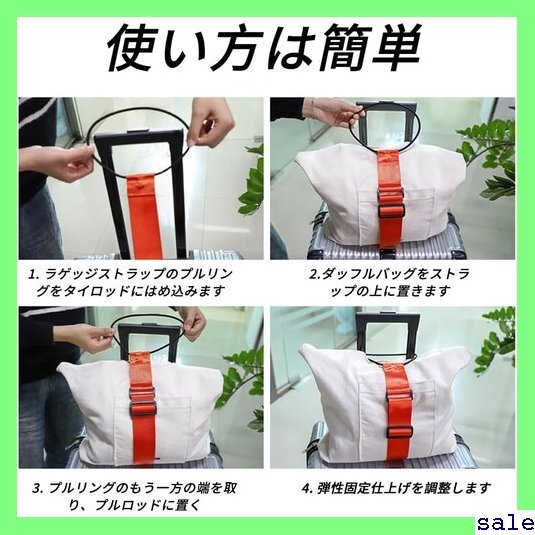 使い方は簡単

1. ラゲッジストラップのプルリングをタイロッドにはめ込みます

2.ダッフルバッグをストラップの上に置きます

3. プルリングのもう一方の端を取り、プルロッドに置く

4. 弾性固定仕上げを調整します

sale