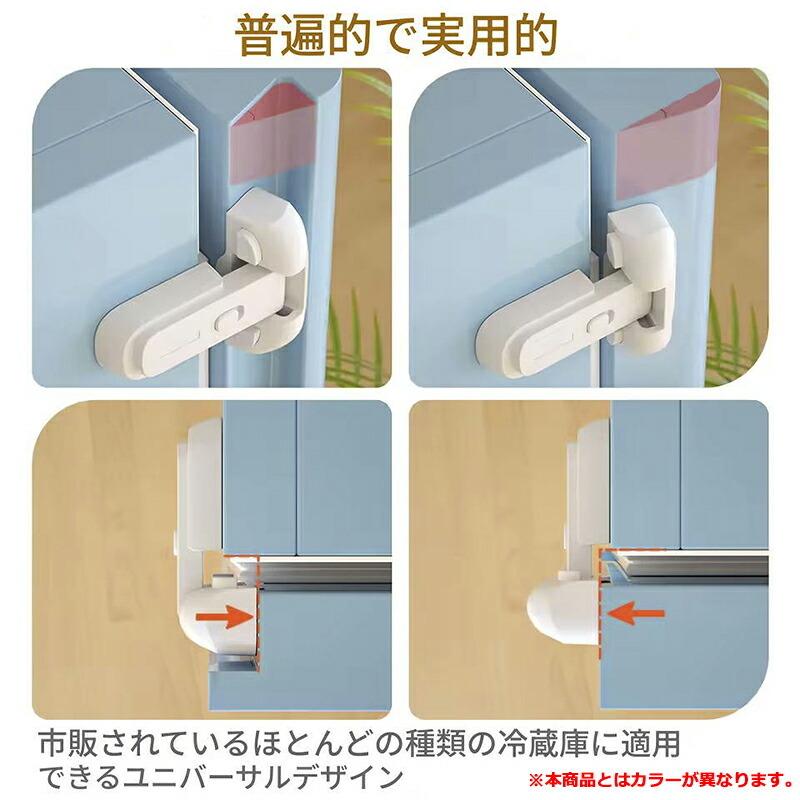 普遍的で実用的

市販されているほとんどの種類の冷蔵庫に適用できるユニバーサルデザイン

※本商品とはカラーが異なります。