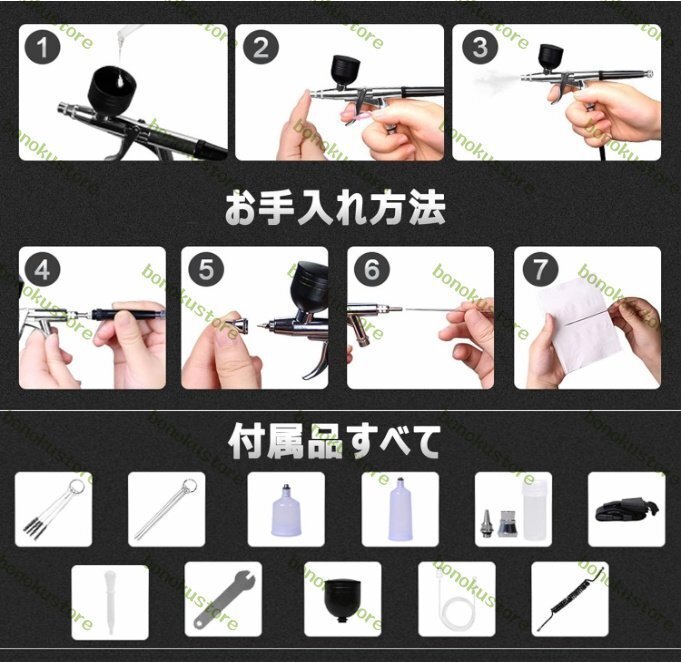 1
2
3
お手入れ方法
4
5
6
7
付属品すべて
bonokustore