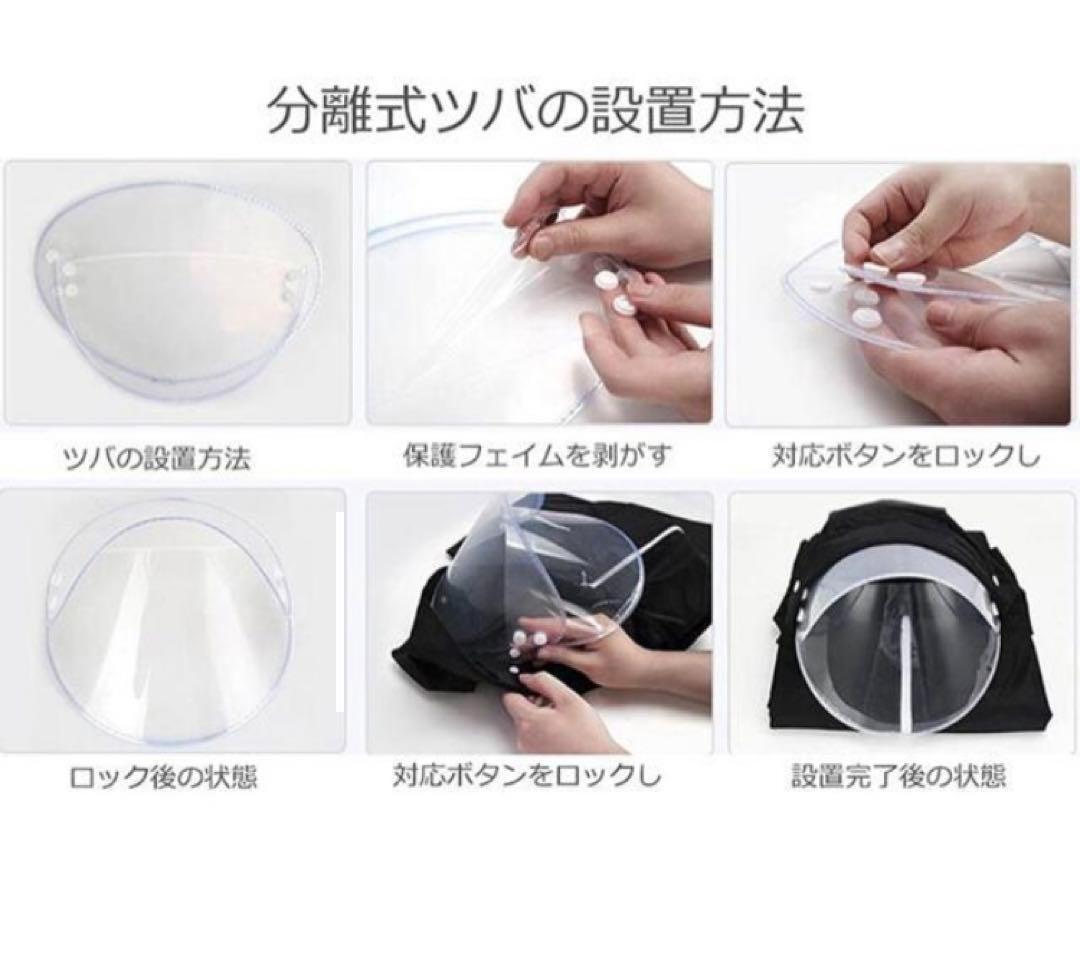 分離式ツバの設置方法

ツバの設置方法

保護フェイムを剥がす

対応ボタンをロックし

ロック後の状態

対応ボタンをロックし

設置完了後の状態