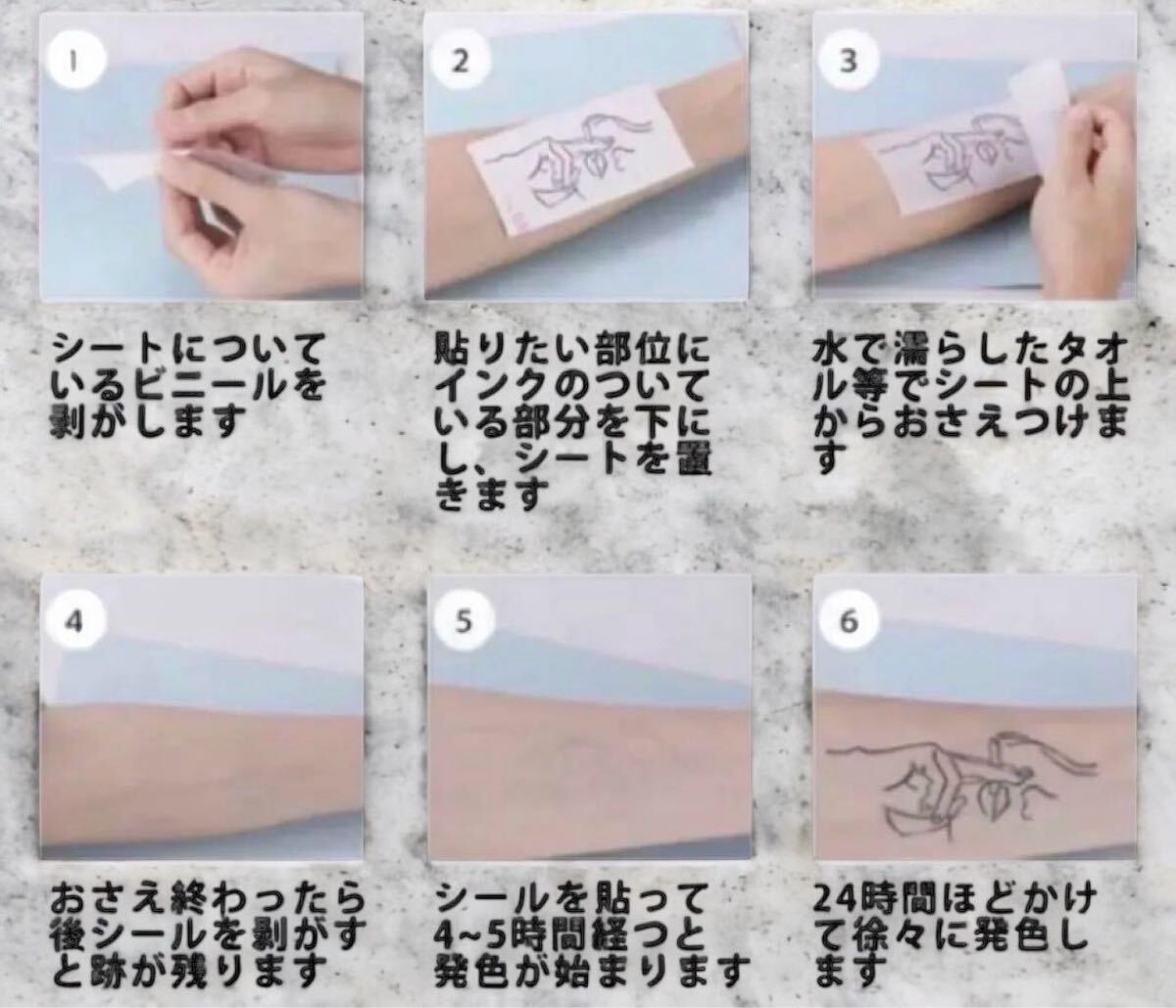 1

シートについているビニールを剥がします

2

貼りたい部位にインクのついている部分を下にし、シートを置きます

3

水で濡らしたタオル等でシートの上からおさえつけます

4

おさえ終わったら後シールを剥がすと跡が残ります

5

シールを貼って4~5時間経つと発色が始まります

6

24時間ほどかけて徐々に発色します