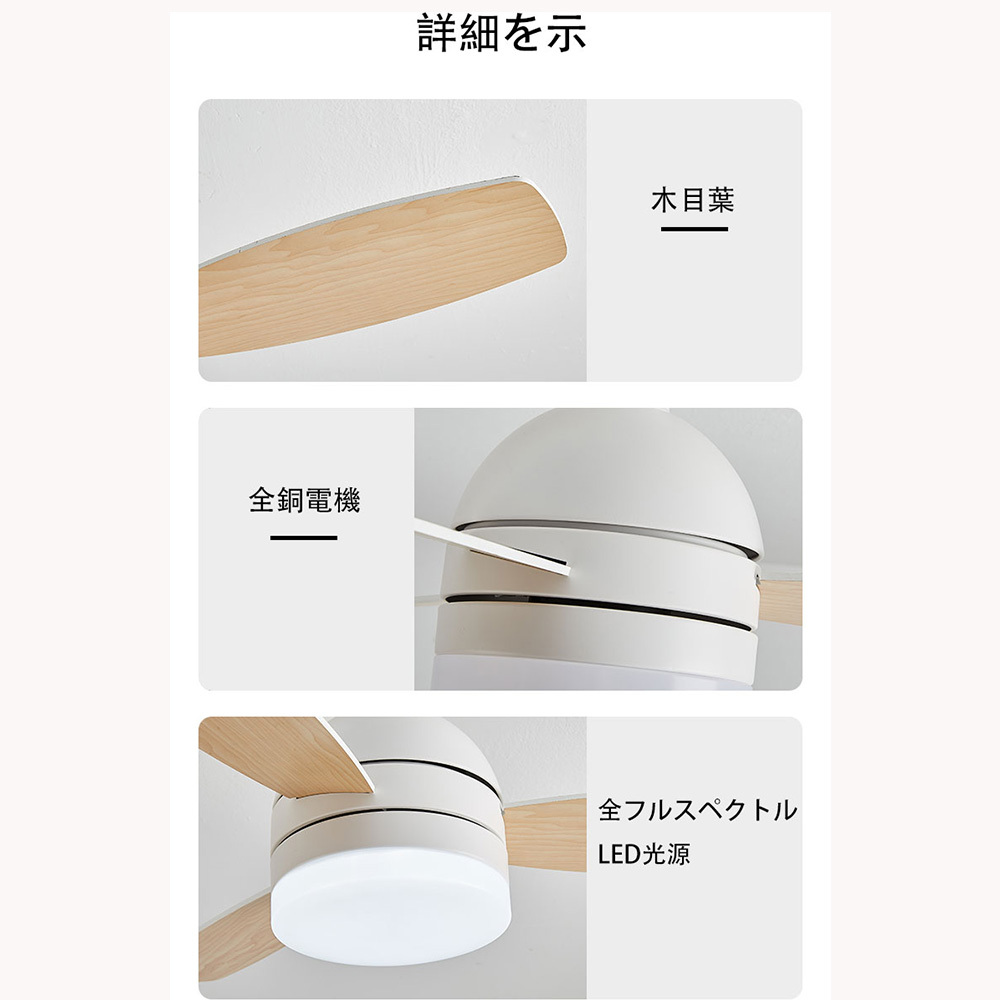 詳細を示

木目葉

全銅電機

全フルスペクトル
LED光源