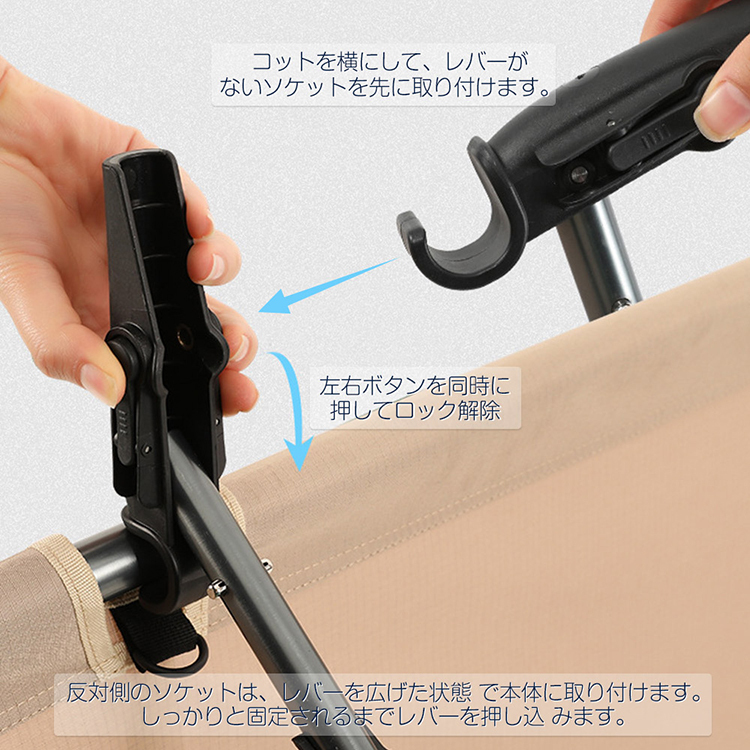 コットを横にして、レバーがないソケットを先に取り付けます。

左右ボタンを同時に押してロック解除

反対側のソケットは、レバーを広げた状態 で本体に取り付けます。しっかりと固定されるまでレバーを押し込 みます。