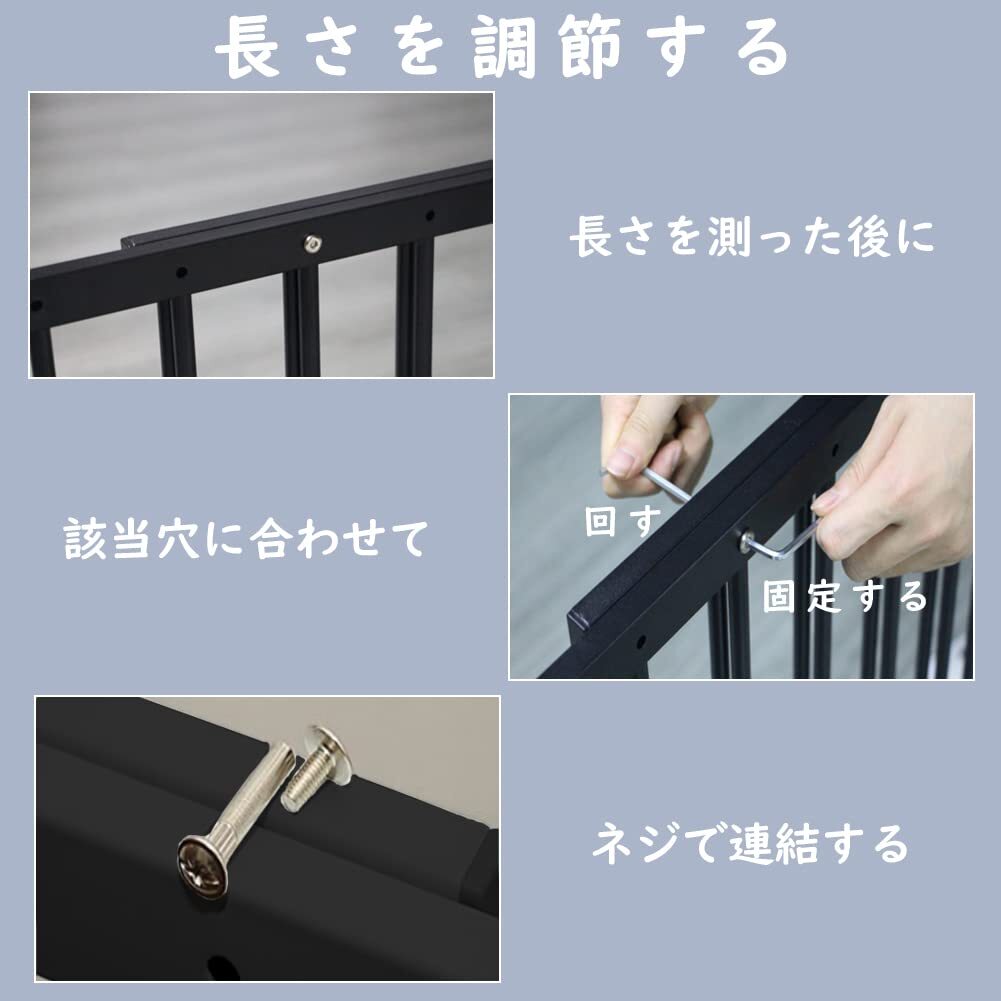 長さを調節する

長さを測った後に

該当穴に合わせて

回す

固定する

ネジで連結する