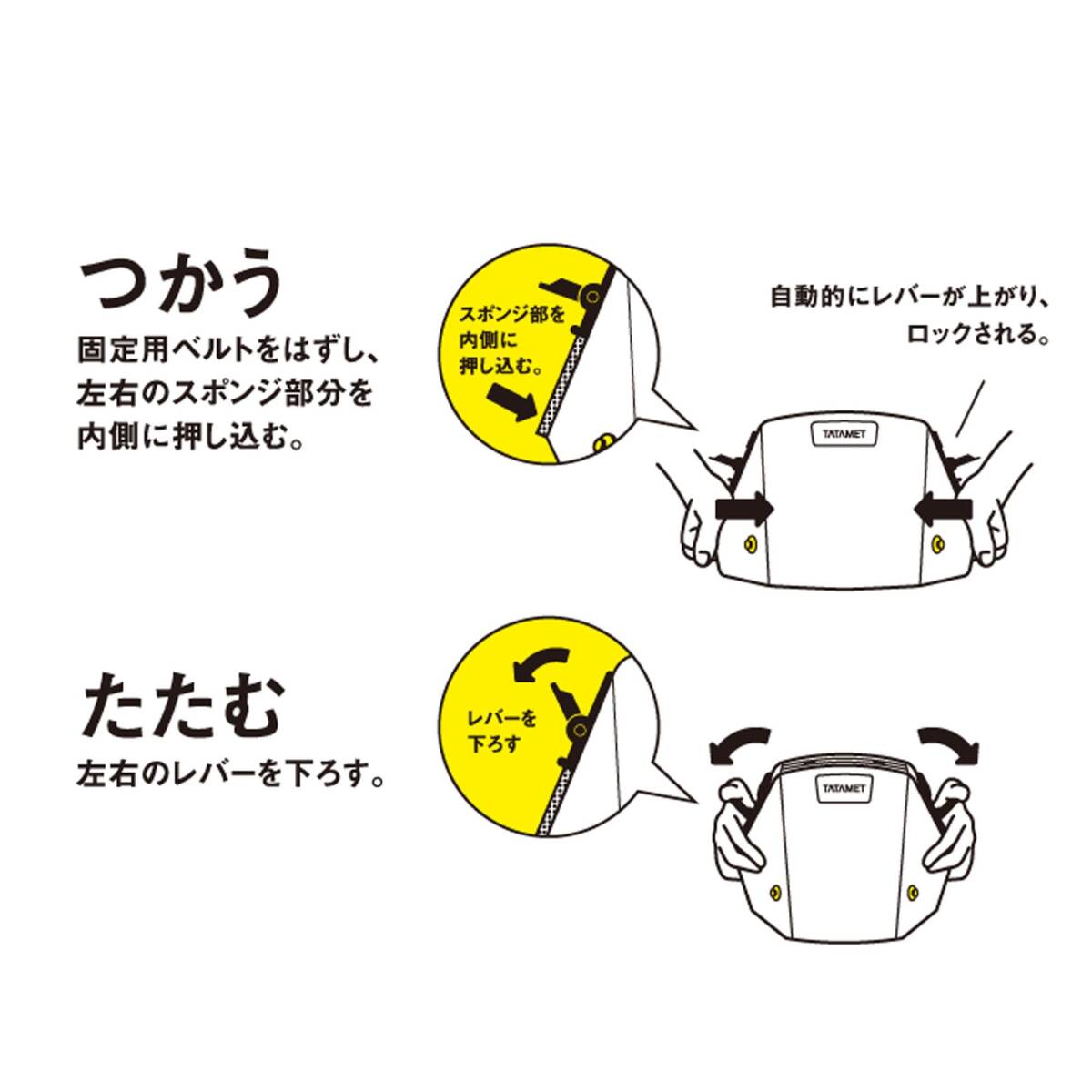 つかう

固定用ベルトをはずし、左右のスポンジ部分を内側に押し込む。

スポンジ部を内側に押し込む。

自動的にレバーが上がり、ロックされる。

TATAMET

たたむ

左右のレバーを下ろす。

レバーを下ろす

TATAMET