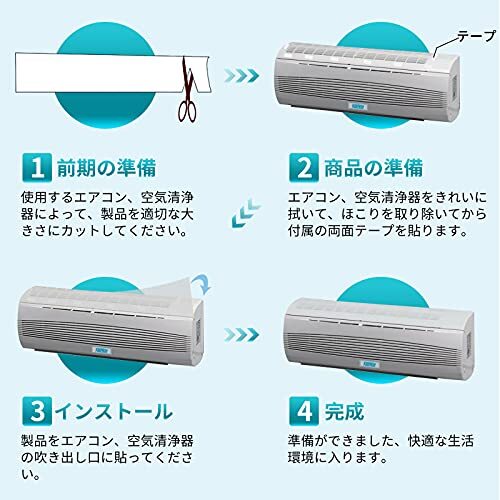 テープ

1 前期の準備

使用するエアコン、空気清浄器によって、製品を適切な大きさにカットしてください。

2 商品の準備

エアコン、空気清浄器をきれいに拭いて、ほこりを取り除いてから付属の両面テープを貼ります。

3 インストール

製品をエアコン、空気清浄器の吹き出し口に貼ってください。

4 完成

準備ができました、快適な生活環境に入ります。