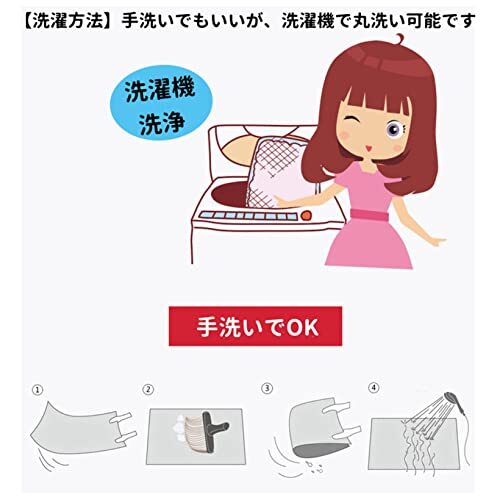 【洗濯方法】手洗いでもいいが、洗濯機で丸洗い可能です

洗濯機
洗浄

手洗いでOK

①

②

③

④