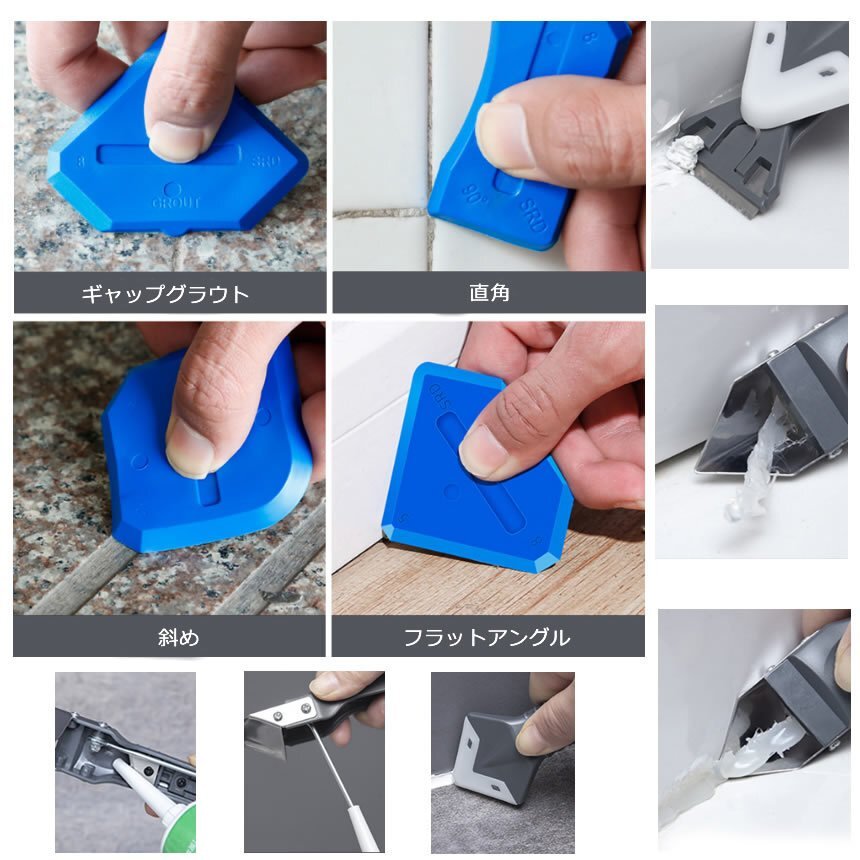 8
SRD
GROUT
ギャップグラウト

8
90°
SRD
直角

斜め

SRD
フラットアングル