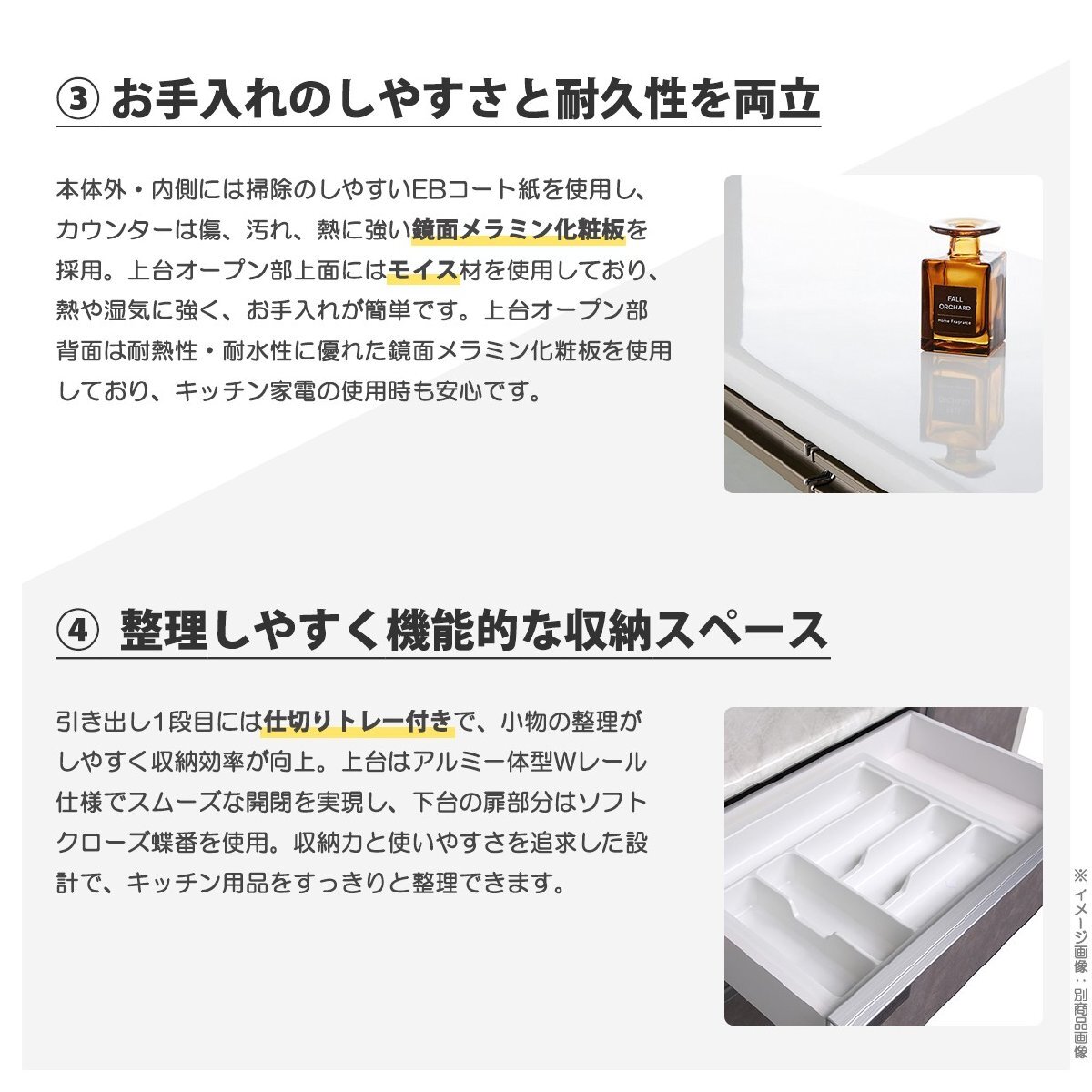 ③ お手入れのしやすさと耐久性を両立

本体外・内側には掃除のしやすいEBコート紙を使用し、カウンターは傷、汚れ、熱に強い鏡面メラミン化粧板を採用。上台オープン部上面にはモイス材を使用しており、熱や湿気に強く、お手入れが簡単です。上台オープン部背面は耐熱性・耐水性に優れた鏡面メラミン化粧板を使用しており、キッチン家電の使用時も安心です。

FALL ORCHARD
Home Fragrance

④ 整理しやすく機能的な収納スペース

引き出し1段目には仕切りトレー付きで、小物の整理がしやすく収納効率が向上。上台はアルミ一体型Wレール仕様でスムーズな開閉を実現し、下台の扉部分はソフトクローズ蝶番を使用。収納力と使いやすさを追求した設計で、キッチン用品をすっきりと整理できます。

※イメージ画像：別商品画像