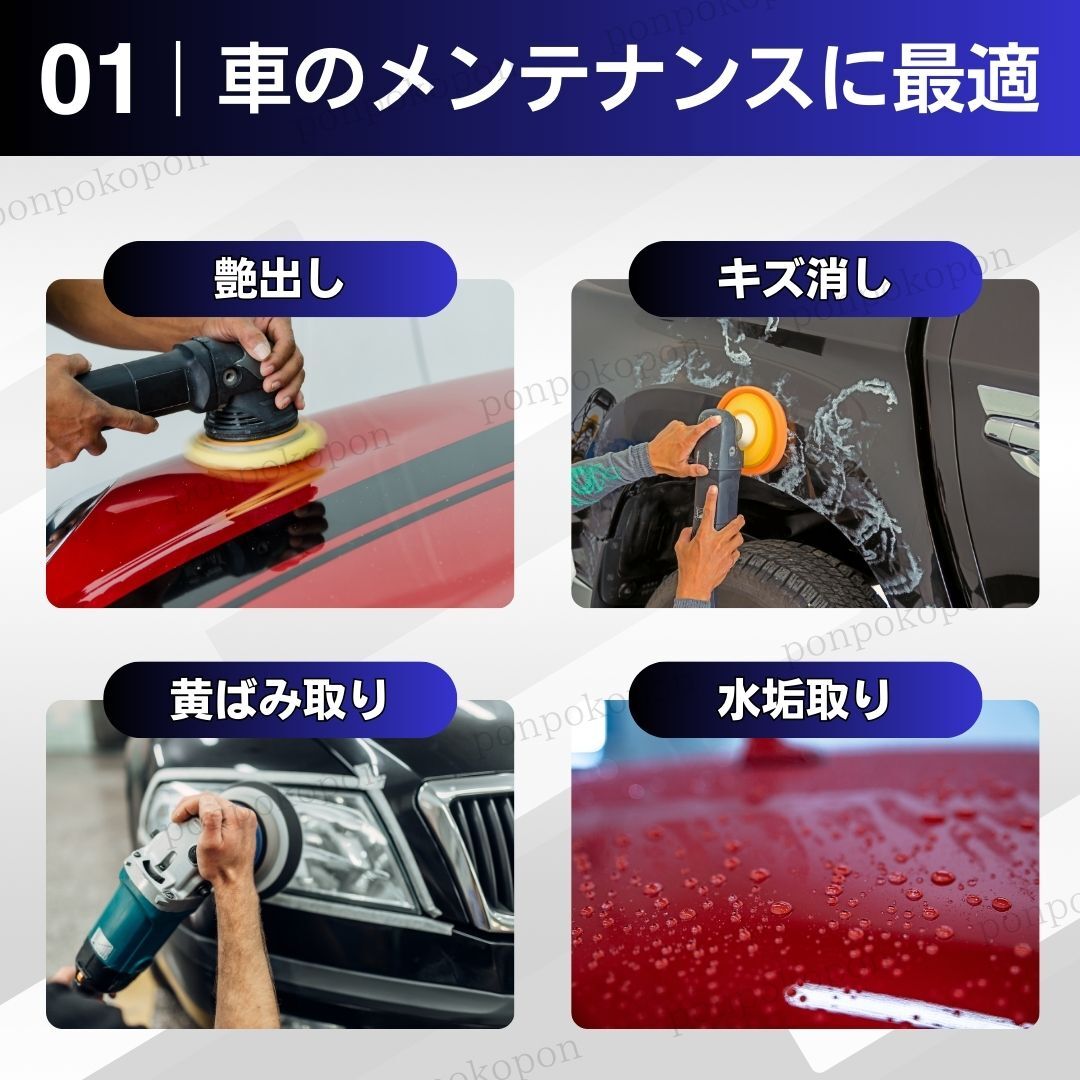 01 | 車のメンテナンスに最適

ponpokopon

艶出し

キズ消し

黄ばみ取り

水垢取り