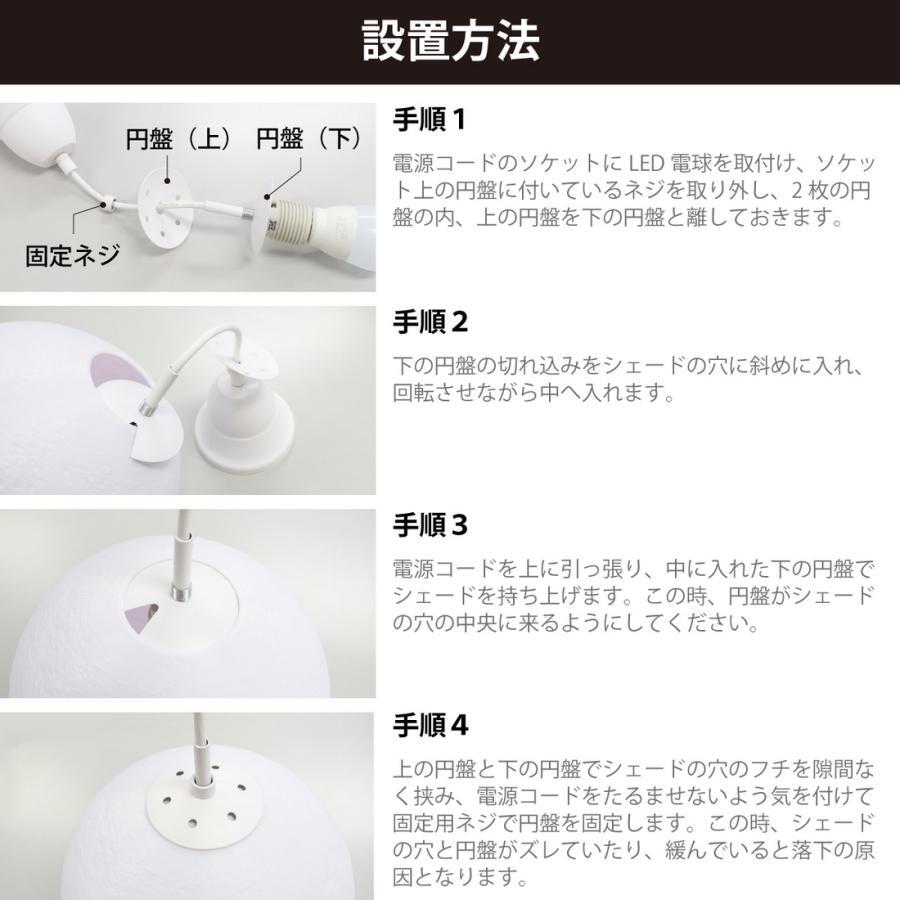 設置方法

円盤（上）　円盤（下）

固定ネジ

手順 1

電源コードのソケットに LED 電球を取付け、ソケット上の円盤に付いているネジを取り外し、2 枚の円盤の内、上の円盤を下の円盤と離しておきます。

手順 2

下の円盤の切れ込みをシェードの穴に斜めに入れ、回転させながら中へ入れます。

手順 3

電源コードを上に引っ張り、中に入れた下の円盤でシェードを持ち上げます。この時、円盤がシェードの穴の中央に来るようにしてください。

手順 4

上の円盤と下の円盤でシェードの穴のフチを隙間なく挟み、電源コードをたるませないよう気を付けて固定用ネジで円盤を固定します。この時、シェードの穴と円盤がズレていたり、緩んでいると落下の原因となります。