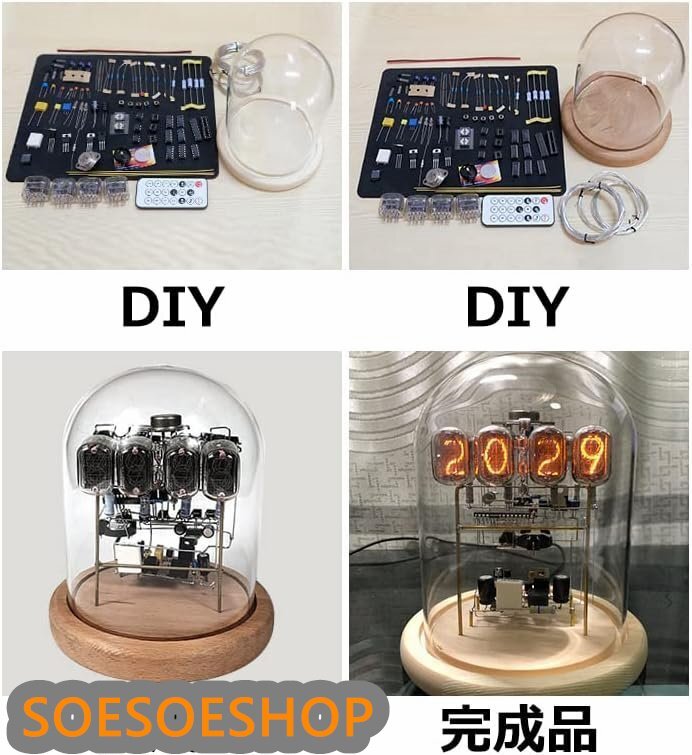 DIY

DIY

2029

SOESOESHOP

完成品