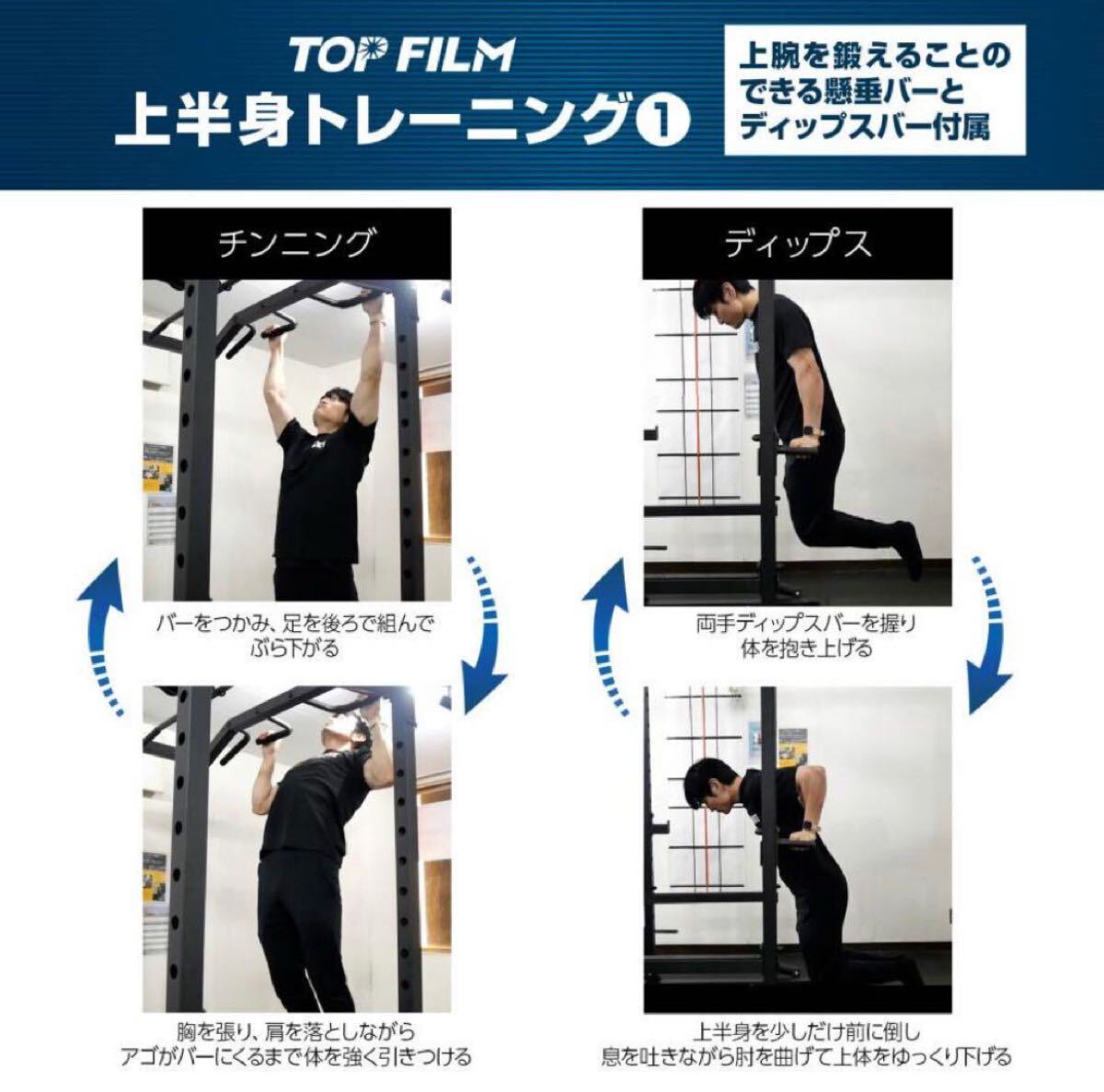 TOP FILM
上半身トレーニング①

上腕を鍛えることのできる懸垂バーとディップスバー付属

チンニング

バーをつかみ、足を後ろで組んでぶら下がる

胸を張り、肩を落としながらアゴがバーにくるまで体を強く引きつける

ディップス

両手ディップスバーを握り体を抱き上げる

上半身を少しだけ前に倒し息を吐きながら肘を曲げて上体をゆっくり下げる