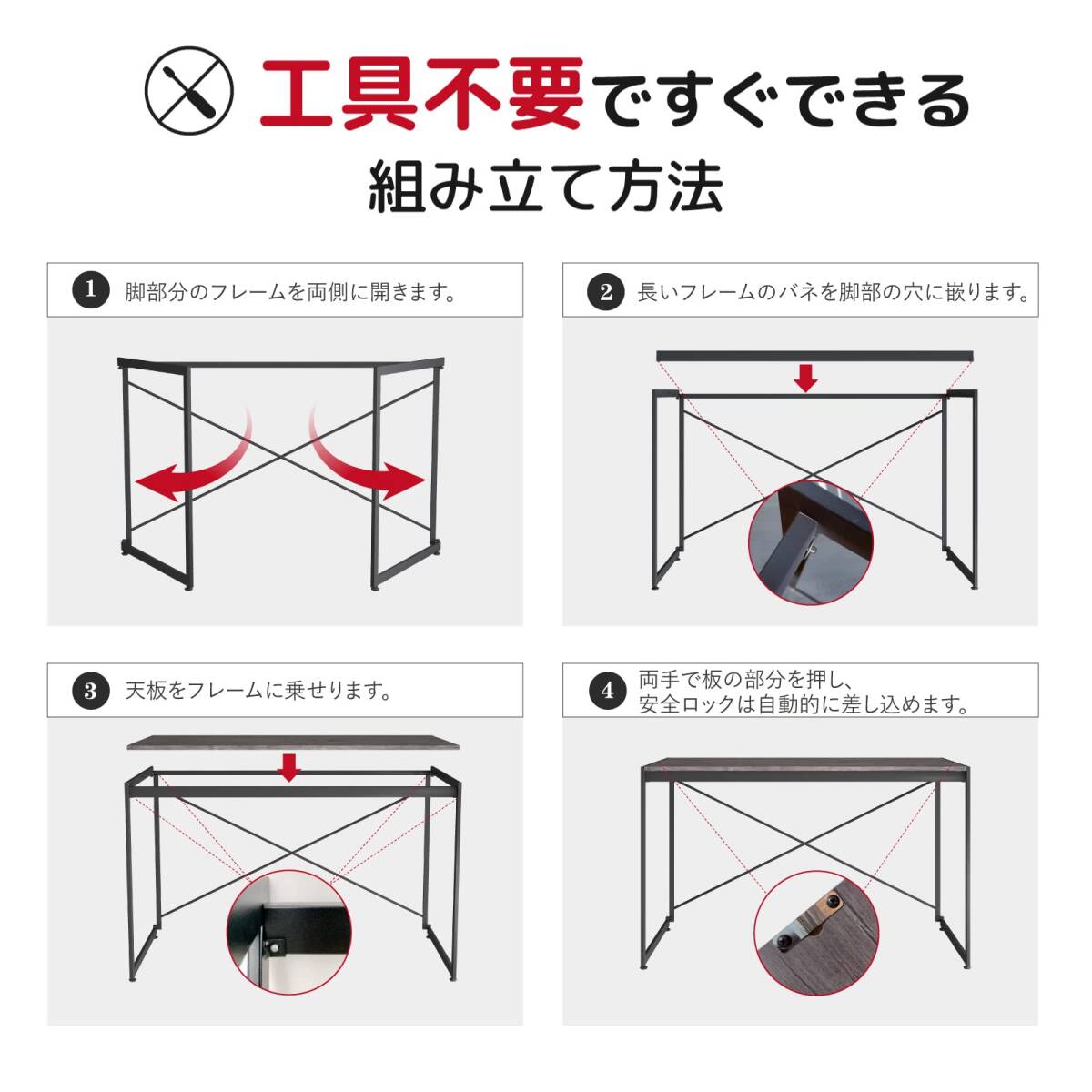 工具不要ですぐできる
組み立て方法

1 脚部分のフレームを両側に開きます。

2 長いフレームのバネを脚部の穴に嵌ります。

3 天板をフレームに乗せります。

4 両手で板の部分を押し、安全ロックは自動的に差し込めます。