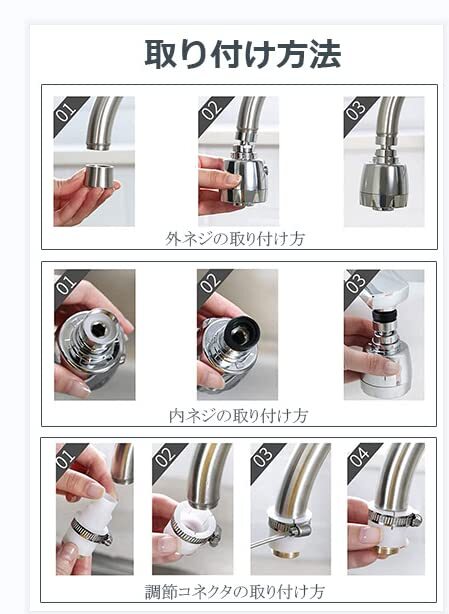 取り付け方法

01

02

03

外ネジの取り付け方

01

02

03

内ネジの取り付け方

01

02

03

04

調節コネクタの取り付け方