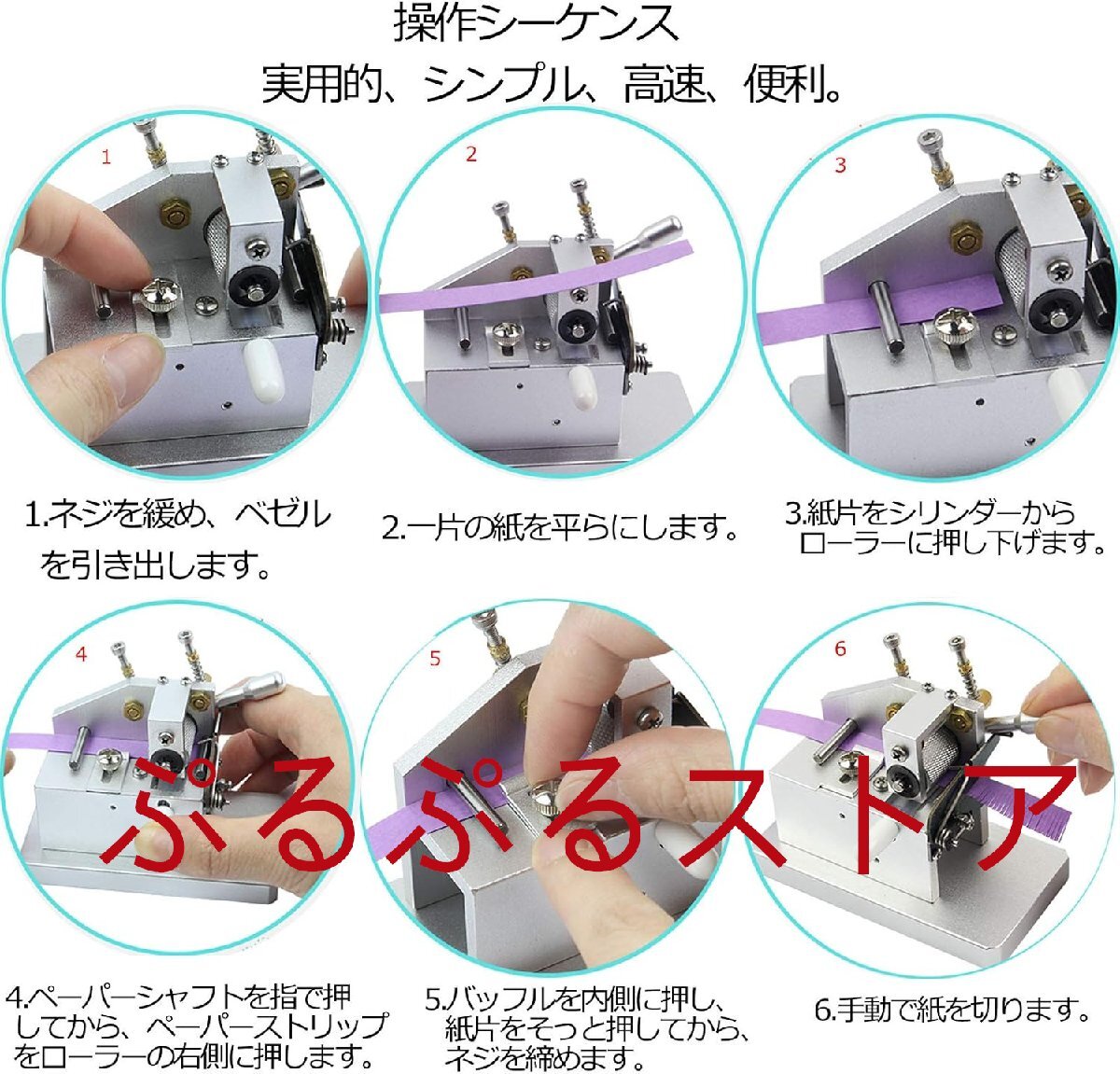 操作シーケンス
実用的、シンプル、高速、便利。

1

2

3

1.ネジを緩め、ベゼルを引き出します。

2.一片の紙を平らにします。

3.紙片をシリンダーからローラーに押し下げます。

4

5

6

ぷるぷるストア

4.ペーパーシャフトを指で押してから、ペーパーストリップをローラーの右側に押します。

5.バッフルを内側に押し、紙片をそっと押してから、ネジを締めます。

6.手動で紙を切ります。