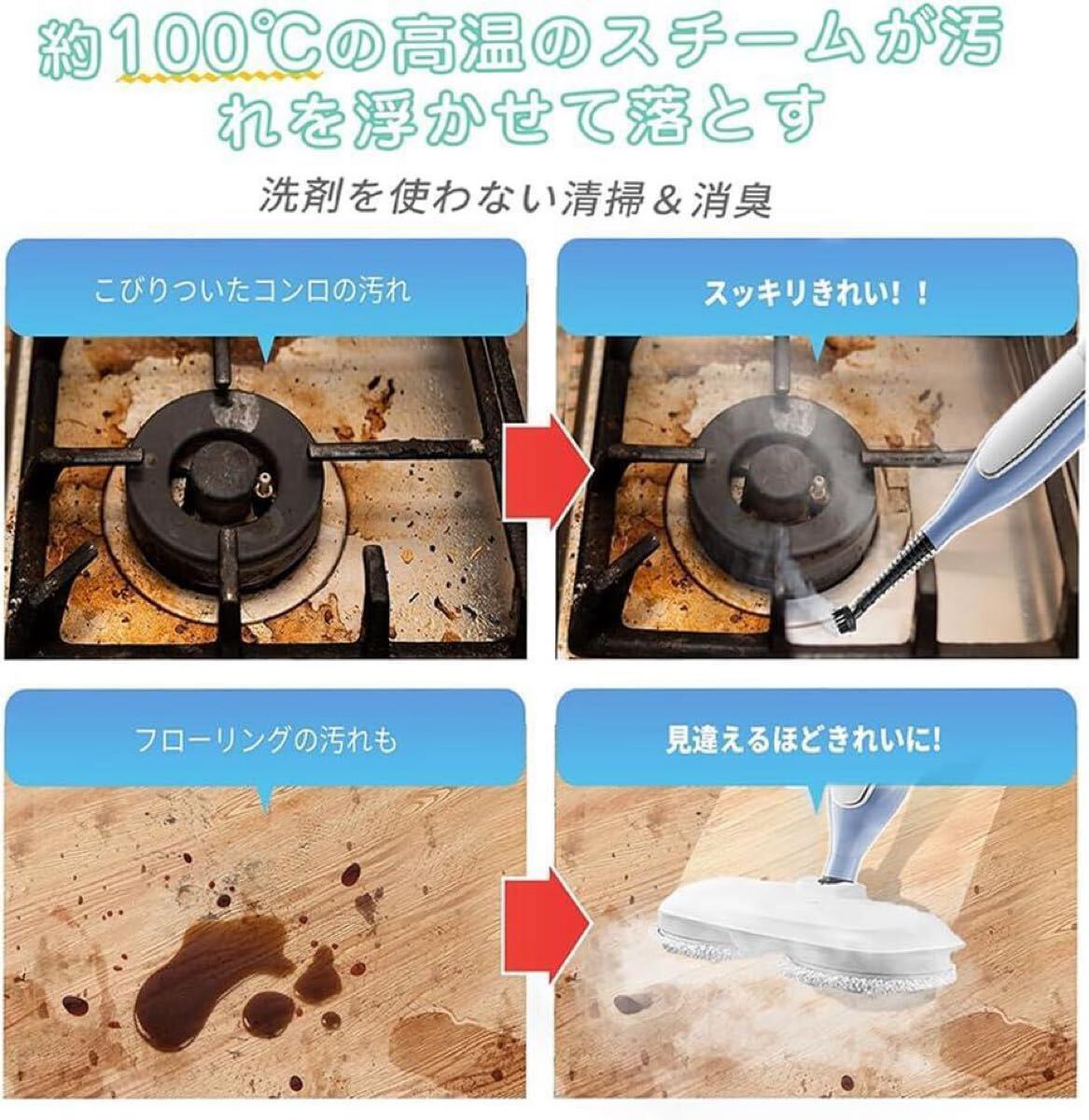 約100℃の高温のスチームが汚れを浮かせて落とす

洗剤を使わない清掃＆消臭

こびりついたコンロの汚れ

スッキリきれい！！

フローリングの汚れも

見違えるほどきれいに!