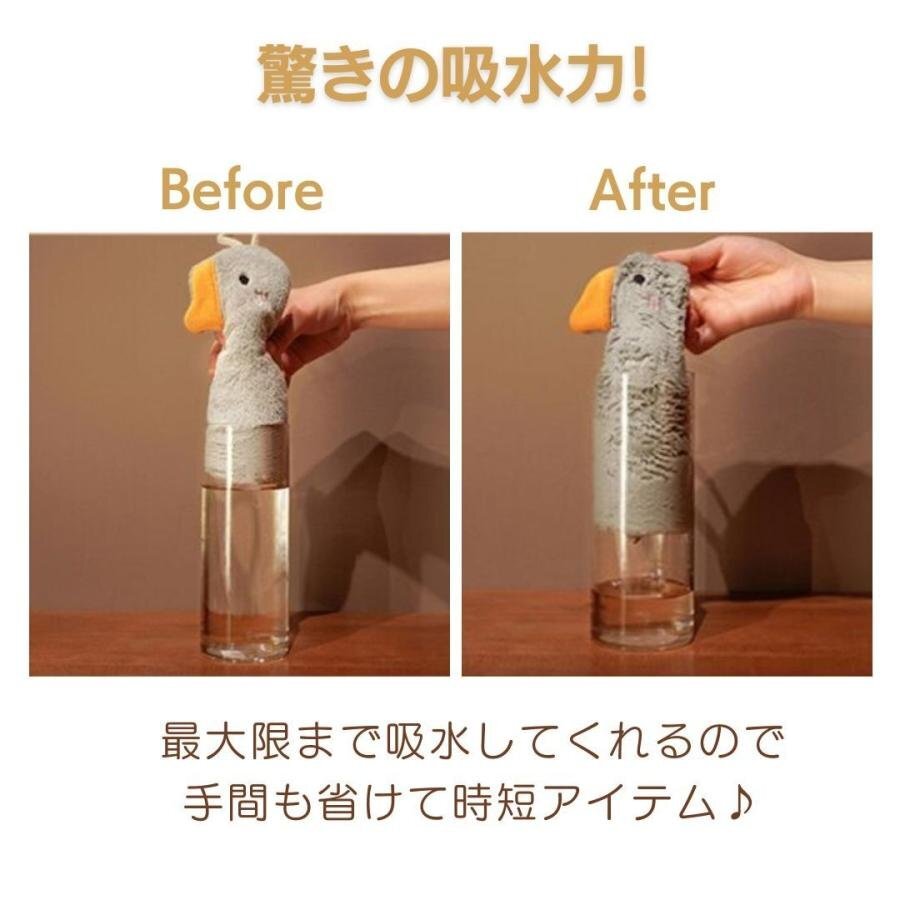 驚きの吸水力!

Before

After

最大限まで吸水してくれるので
手間も省けて時短アイテム♪