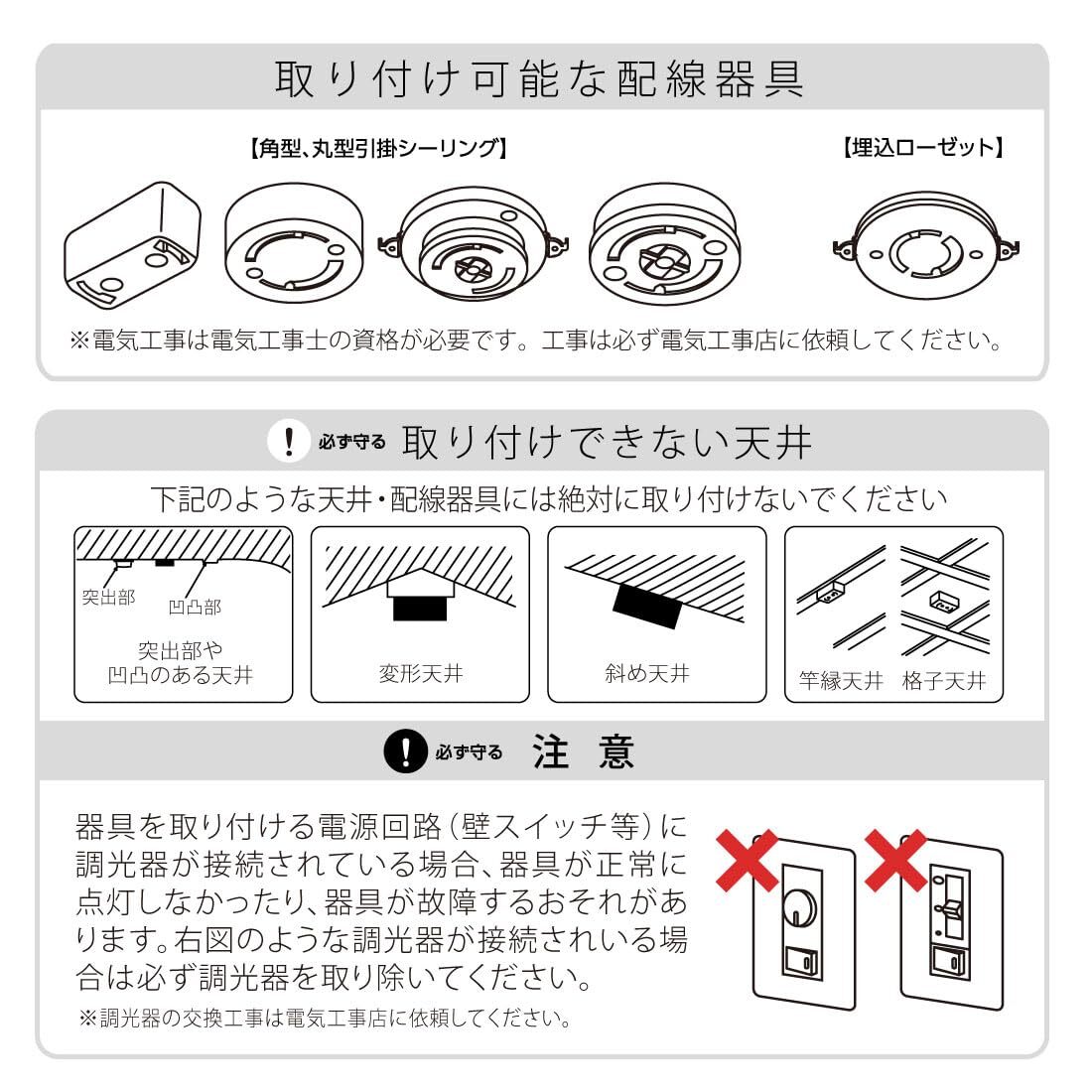 取り付け可能な配線器具

【角型、丸型引掛シーリング】

【埋込ローゼット】

※電気工事は電気工事士の資格が必要です。工事は必ず電気工事店に依頼してください。

! 必ず守る 取り付けできない天井

下記のような天井・配線器具には絶対に取り付けないでください

突出部 凹凸部

突出部や凹凸のある天井

変形天井

斜め天井

竿縁天井 格子天井

! 必ず守る 注 意

器具を取り付ける電源回路(壁スイッチ等)に調光器が接続されている場合、器具が正常に点灯しなかったり、器具が故障するおそれがあります。右図のような調光器が接続されいる場合は必ず調光器を取り除いてください。

※調光器の交換工事は電気工事店に依頼してください。