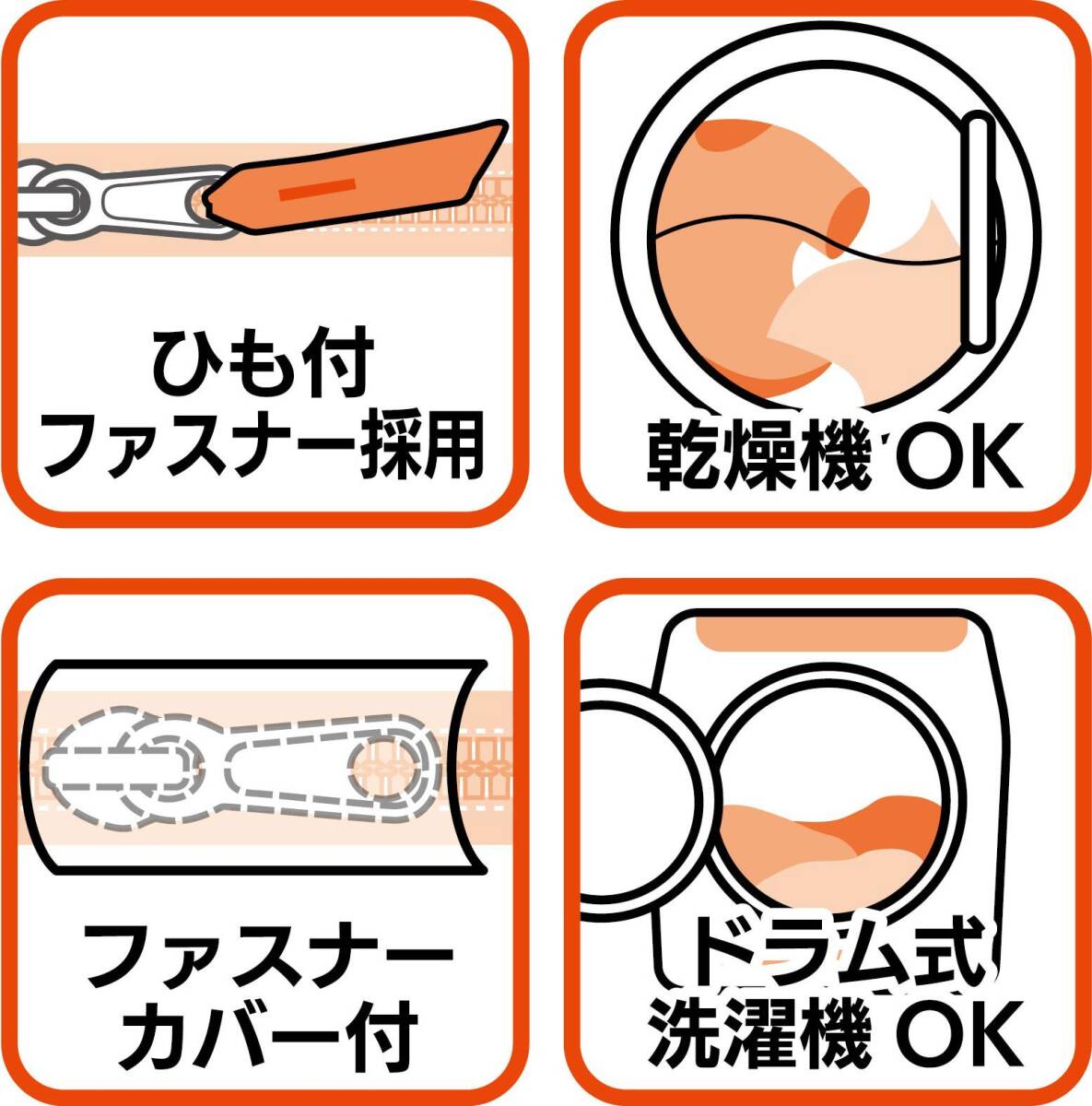 ひも付
ファスナー採用

乾燥機 OK

ファスナー
カバー付

ドラム式
洗濯機 OK