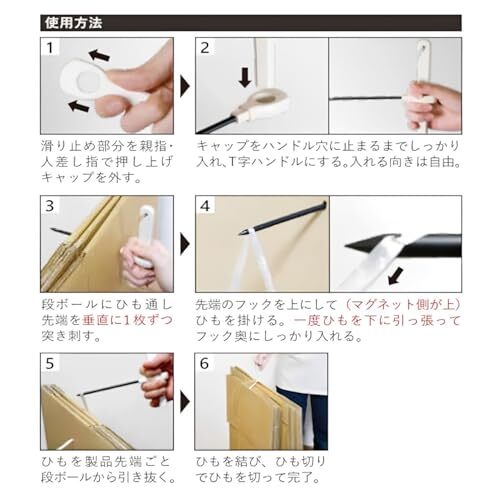 使用方法

1

滑り止め部分を親指・人差し指で押し上げキャップを外す。

2

キャップをハンドル穴に止まるまでしっかり入れ、T字ハンドルにする。入れる向きは自由。

3

段ボールにひも通し先端を垂直に1枚ずつ突き刺す。

4

先端のフックを上にして（マグネット側が上）ひもを掛ける。一度ひもを下に引っ張ってフック奥にしっかり入れる。

5

ひもを製品先端ごと段ボールから引き抜く。

6

ひもを結び、ひも切りでひもを切って完了。