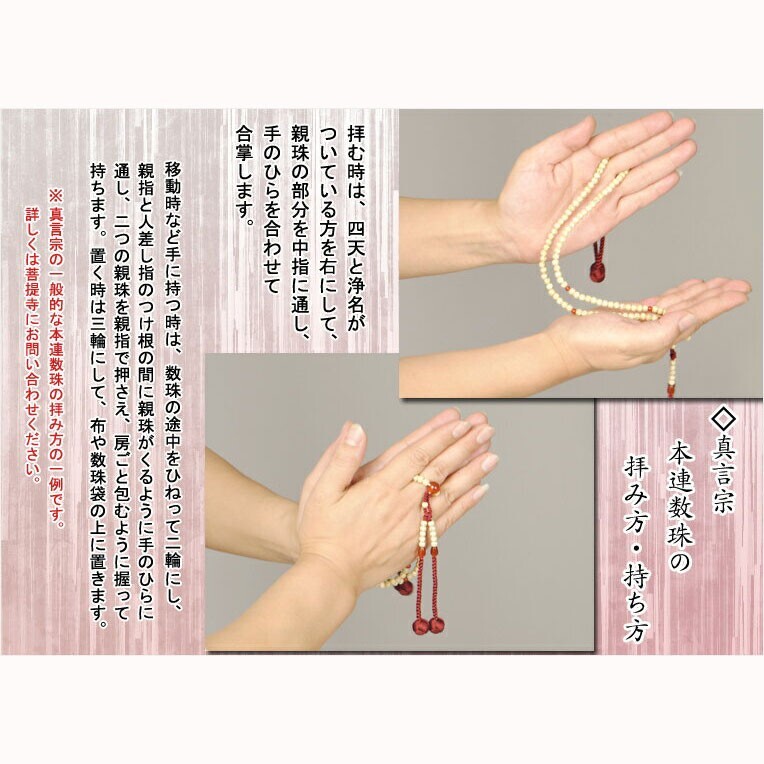 ◇真言宗
本連数珠の
拝み方・持ち方

拝む時は、四天と浄名がついている方を右にして、親珠の部分を中指に通し、手のひらを合わせて合掌します。

移動時など手に持つ時は、数珠の途中をひねって二輪にし、親指と人差し指のつけ根の間に親珠がくるように手のひらに通し、二つの親珠を親指で押さえ、房ごと包むように握って持ちます。置く時は三輪にして、布や数珠袋の上に置きます。

※真言宗の一般的な本連数珠の拝み方の一例です。
詳しくは菩提寺にお問い合わせください。