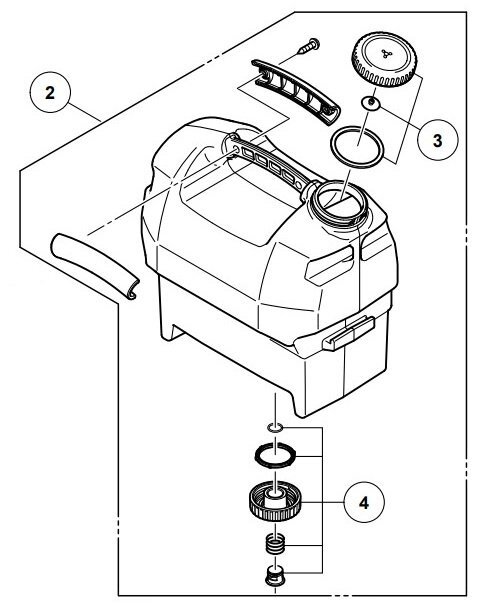 2

3

4