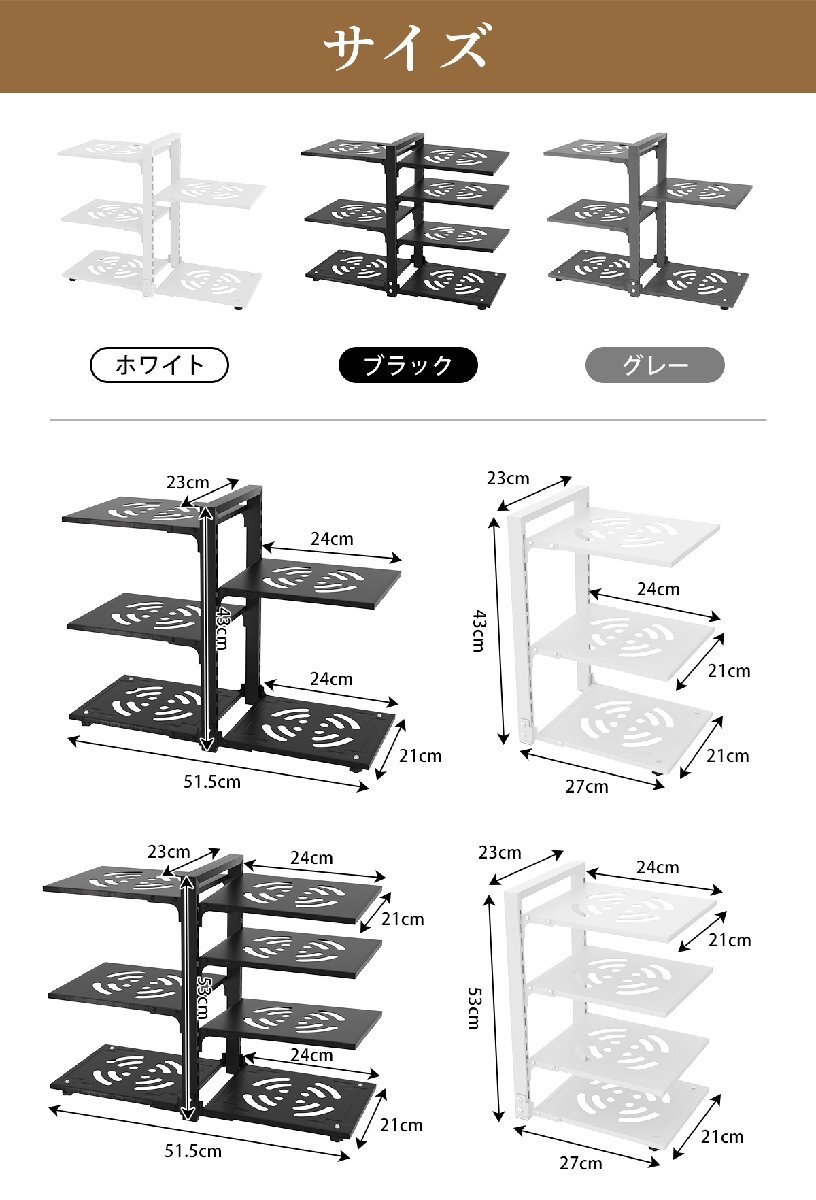 サイズ

ホワイト

ブラック

グレー

23cm

24cm

43cm

24cm

21cm

51.5cm

23cm

43cm

24cm

21cm

21cm

27cm

23cm

24cm

21cm

53cm

24cm

21cm

51.5cm

23cm

24cm

21cm

53cm

21cm

27cm