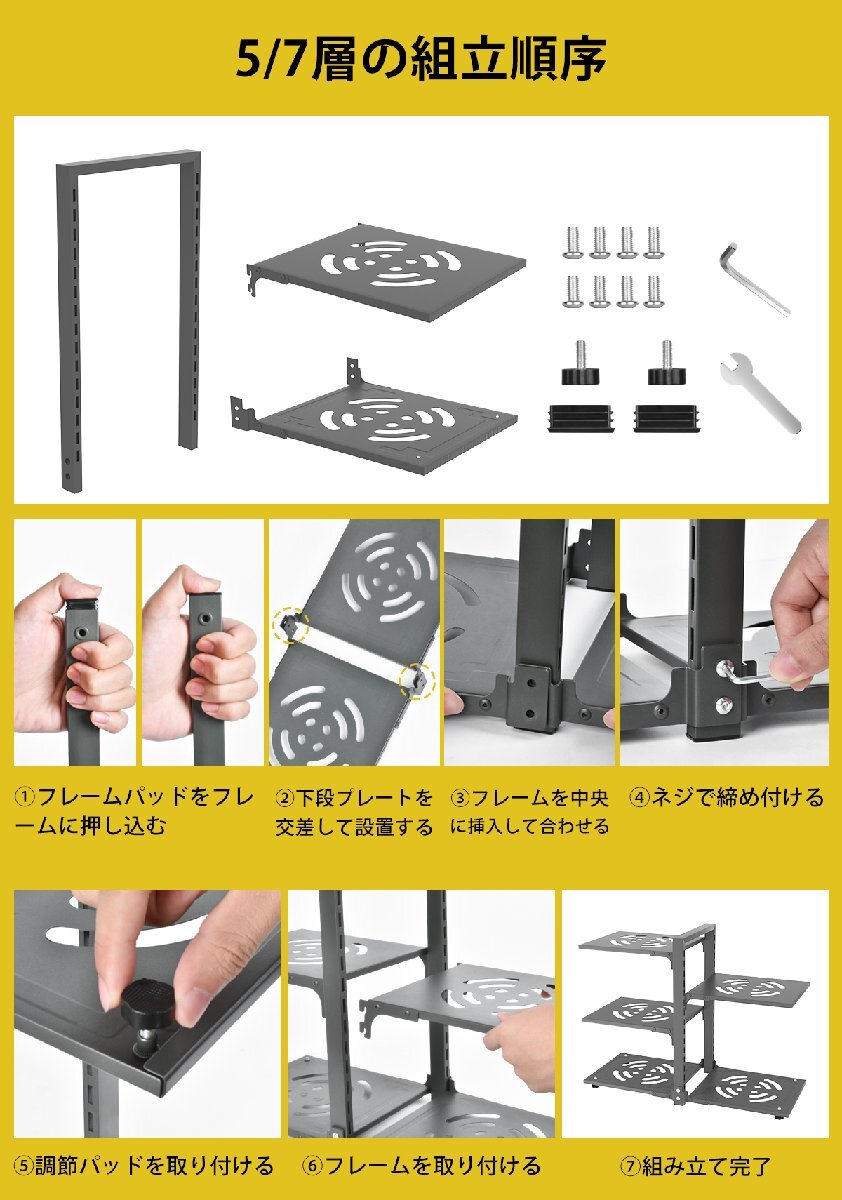 5/7層の組立順序

①フレームパッドをフレームに押し込む

②下段プレートを交差して設置する

③フレームを中央に挿入して合わせる

④ネジで締め付ける

⑤調節パッドを取り付ける

⑥フレームを取り付ける

⑦組み立て完了