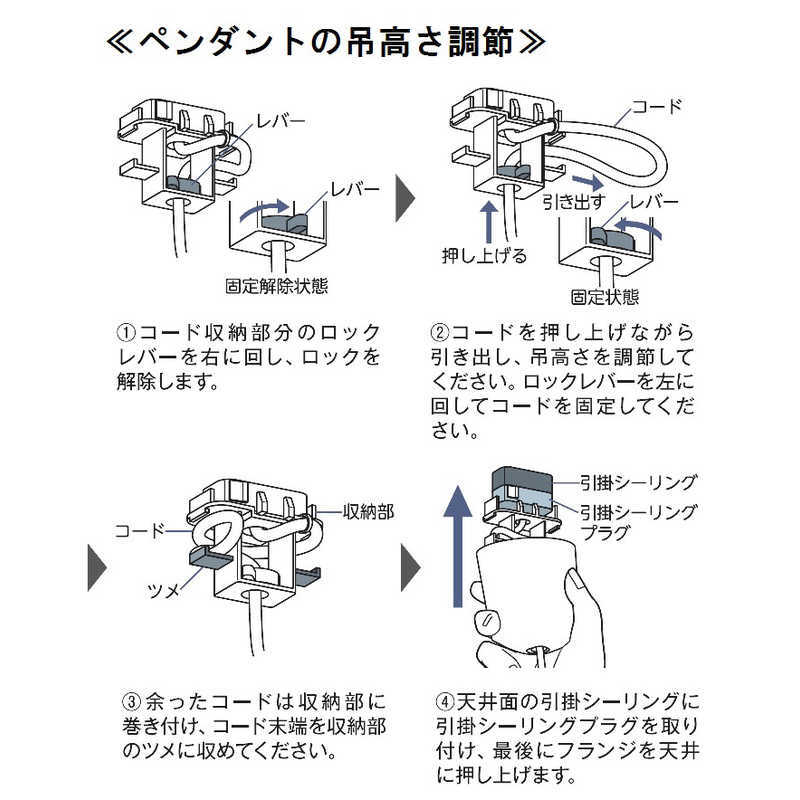 ≪ペンダントの吊高さ調節≫

レバー
レバー
固定解除状態

①コード収納部分のロックレバーを右に回し、ロックを解除します。

コード
引き出す
レバー
押し上げる
固定状態

②コードを押し上げながら引き出し、吊高さを調節してください。ロックレバーを左に回してコードを固定してください。

収納部
コード
ツメ

③余ったコードは収納部に巻き付け、コード末端を収納部のツメに収めてください。

引掛シーリング
引掛シーリングプラグ

④天井面の引掛シーリングに引掛シーリングプラグを取り付け、最後にフランジを天井に押し上げます。