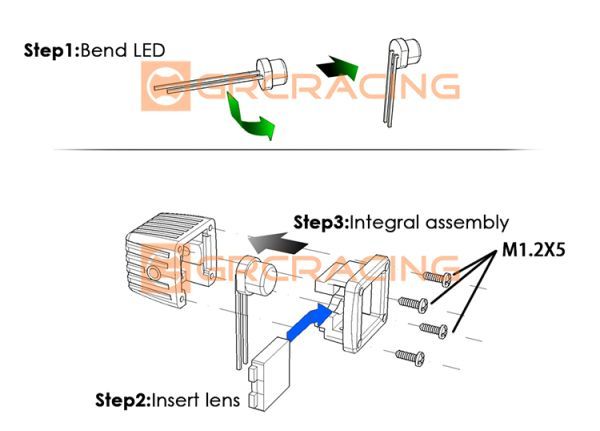 Step1:Bend LED

GRCRACING

Step3:Integral assembly

M1.2X5

GRCRACING

Step2:Insert lens