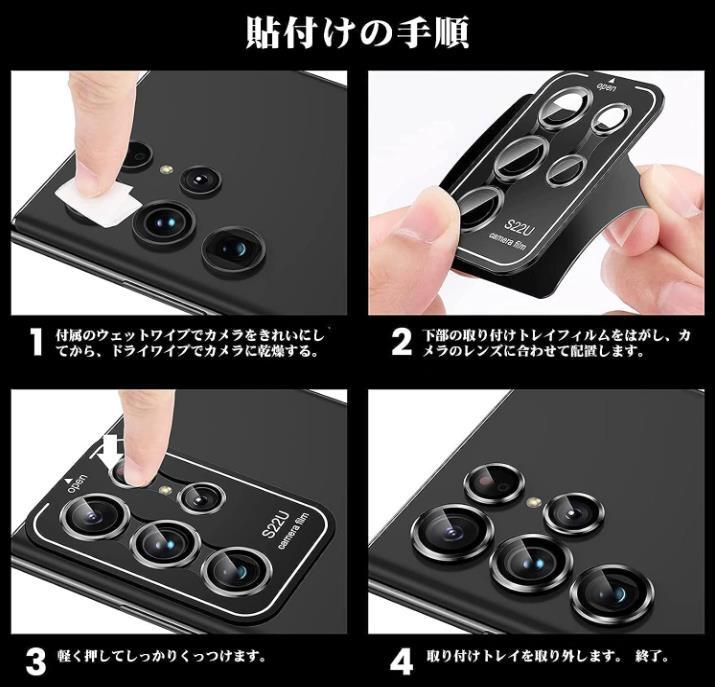 貼付けの手順

open

S22U
camera film

1 付属のウェットワイプでカメラをきれいにしてから、ドライワイプでカメラに乾燥する。

2 下部の取り付けトレイフィルムをはがし、カメラのレンズに合わせて配置します。

open

S22U
camera film

3 軽く押してしっかりくっつけます。

4 取り付けトレイを取り外します。 終了。