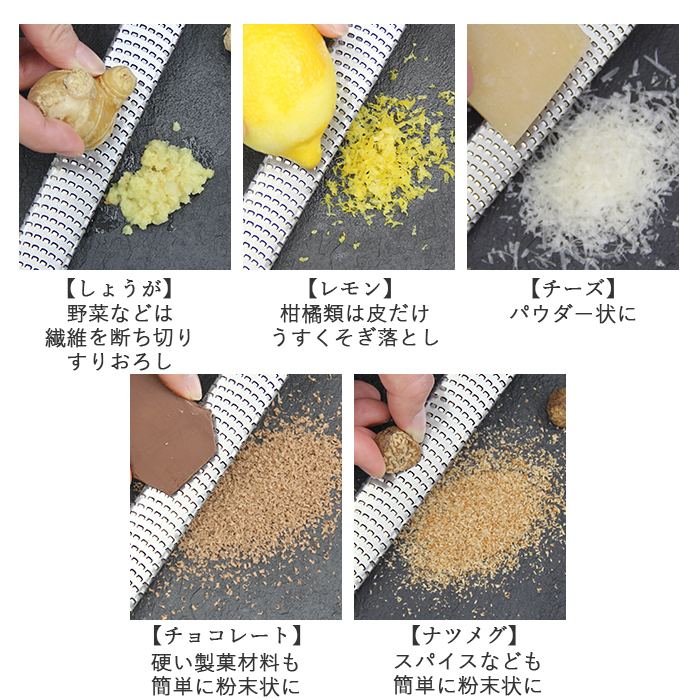 【しょうが】
野菜などは
繊維を断ち切り
すりおろし

【レモン】
柑橘類は皮だけ
うすくそぎ落とし

【チーズ】
パウダー状に

【チョコレート】
硬い製菓材料も
簡単に粉末状に

【ナツメグ】
スパイスなども
簡単に粉末状に