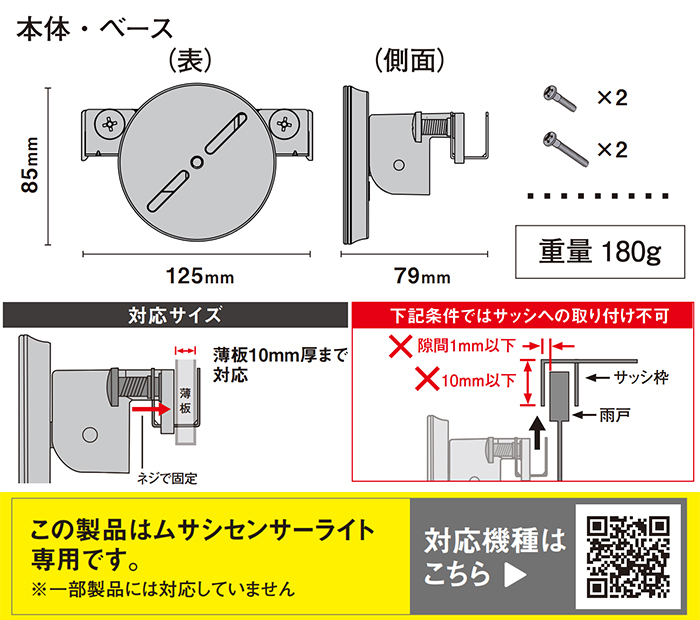 本体・ベース

（表）

（側面）

85mm

125mm

79mm

×2

×2

重量 180g

対応サイズ

薄板10mm厚まで対応

薄板

ネジで固定

下記条件ではサッシへの取り付け不可

隙間1mm以下

10mm以下

サッシ枠

雨戸

この製品はムサシセンサーライト専用です。

※一部製品には対応していません

対応機種はこちら ▶