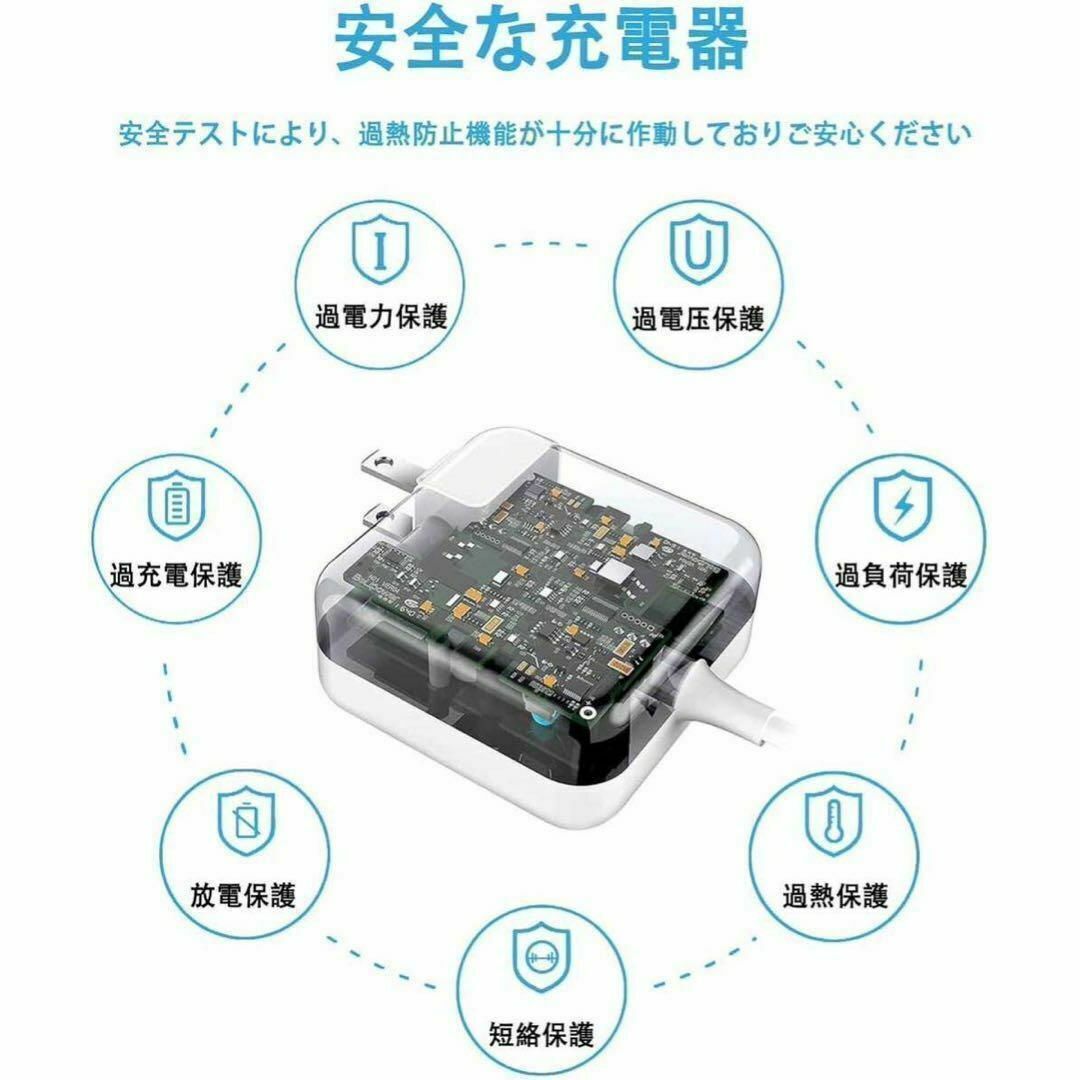 安全な充電器

安全テストにより、過熱防止機能が十分に作動しておりご安心ください

I

過電力保護

U

過電圧保護

過充電保護

過負荷保護

放電保護

過熱保護

短絡保護