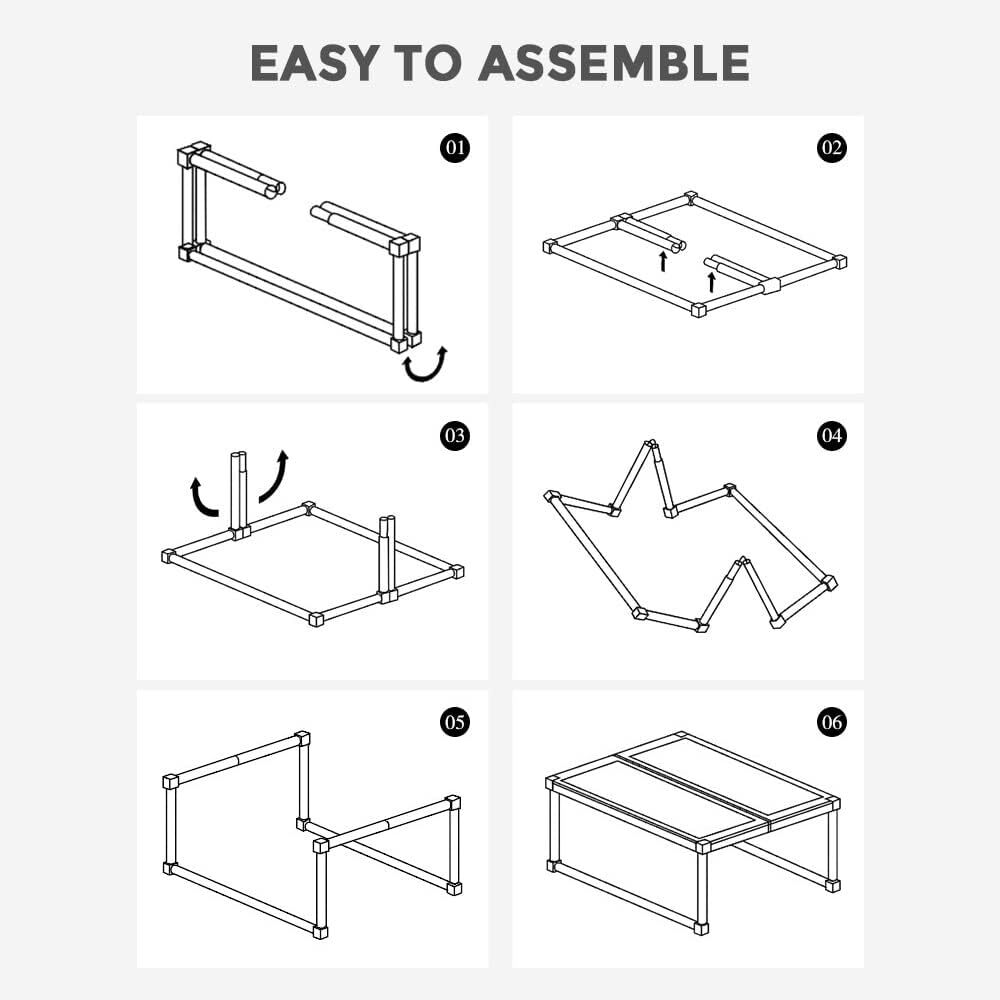 EASY TO ASSEMBLE

01

02

03

04

05

06