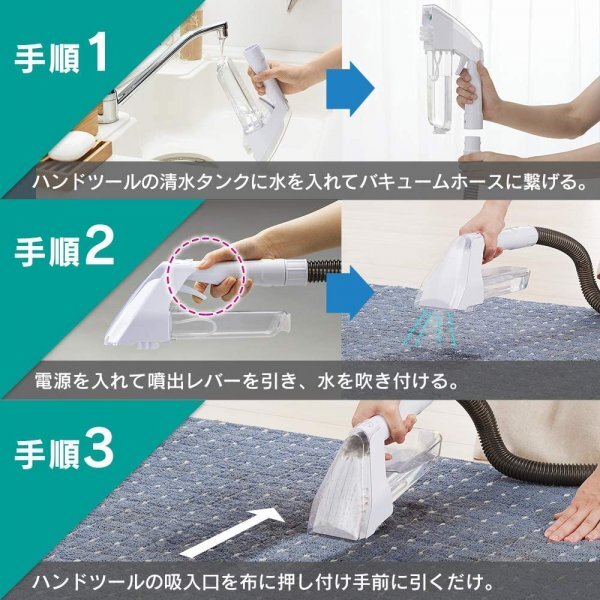 手順1

ハンドツールの清水タンクに水を入れてバキュームホースに繋げる。

手順2

電源を入れて噴出レバーを引き、水を吹き付ける。

手順3

ハンドツールの吸入口を布に押し付け手前に引くだけ。