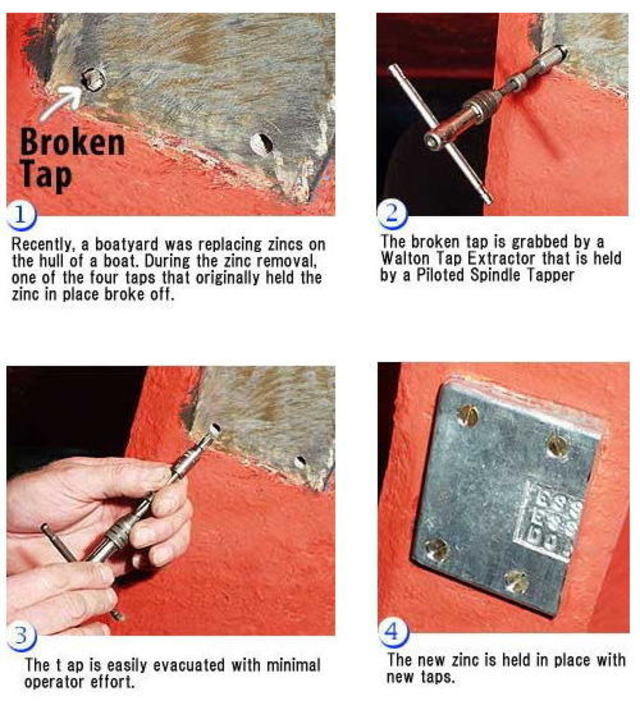 Broken Tap

1

Recently, a boatyard was replacing zincs on the hull of a boat. During the zinc removal, one of the four taps that originally held the zinc in place broke off.

2

The broken tap is grabbed by a Walton Tap Extractor that is held by a Piloted Spindle Tapper

3

The t ap is easily evacuated with minimal operator effort.

4

The new zinc is held in place with new taps.