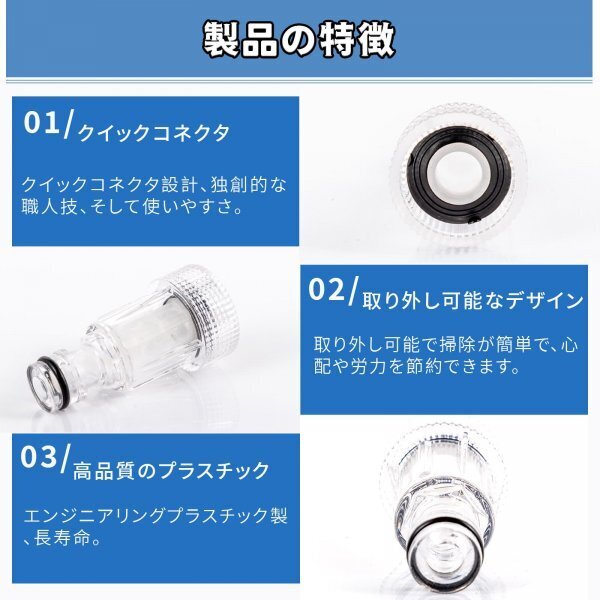 製品の特徴

01/クイックコネクタ

クイックコネクタ設計、独創的な職人技、そして使いやすさ。

02/取り外し可能なデザイン

取り外し可能で掃除が簡単で、心配や労力を節約できます。

03/高品質のプラスチック

エンジニアリングプラスチック製、長寿命。