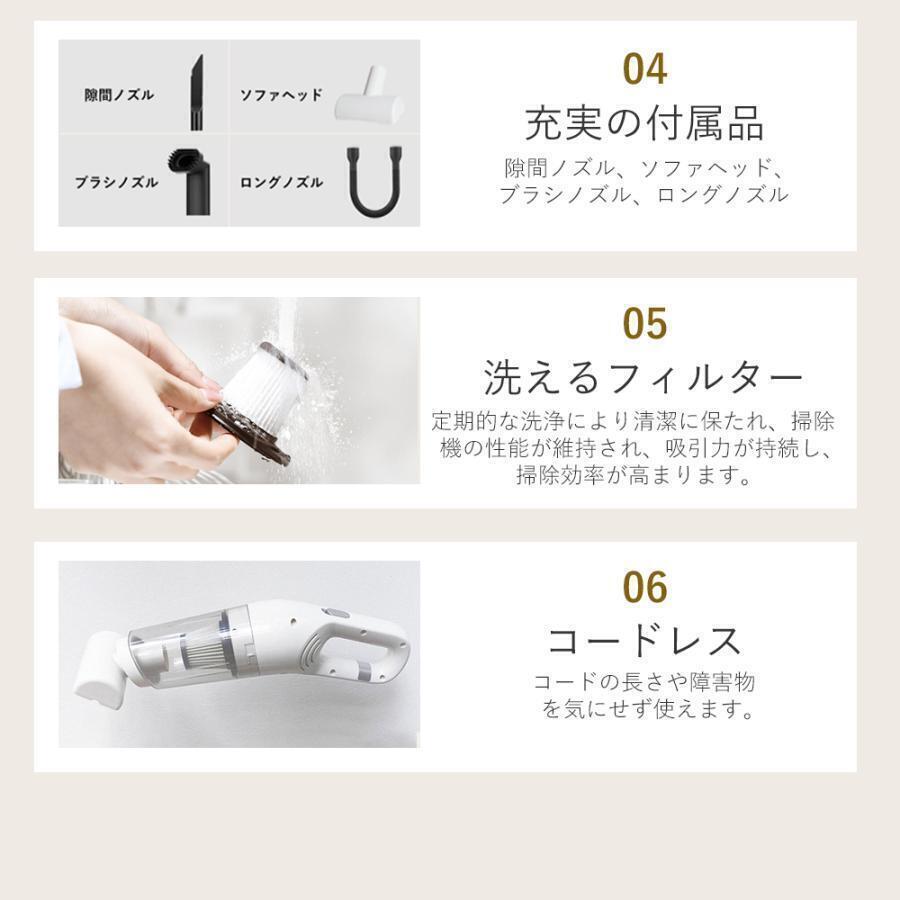 隙間ノズル
ソファヘッド
ブラシノズル
ロングノズル

04
充実の付属品
隙間ノズル、ソファヘッド、ブラシノズル、ロングノズル

05
洗えるフィルター
定期的な洗浄により清潔に保たれ、掃除機の性能が維持され、吸引力が持続し、掃除効率が高まります。

06
コードレス
コードの長さや障害物を気にせず使えます。