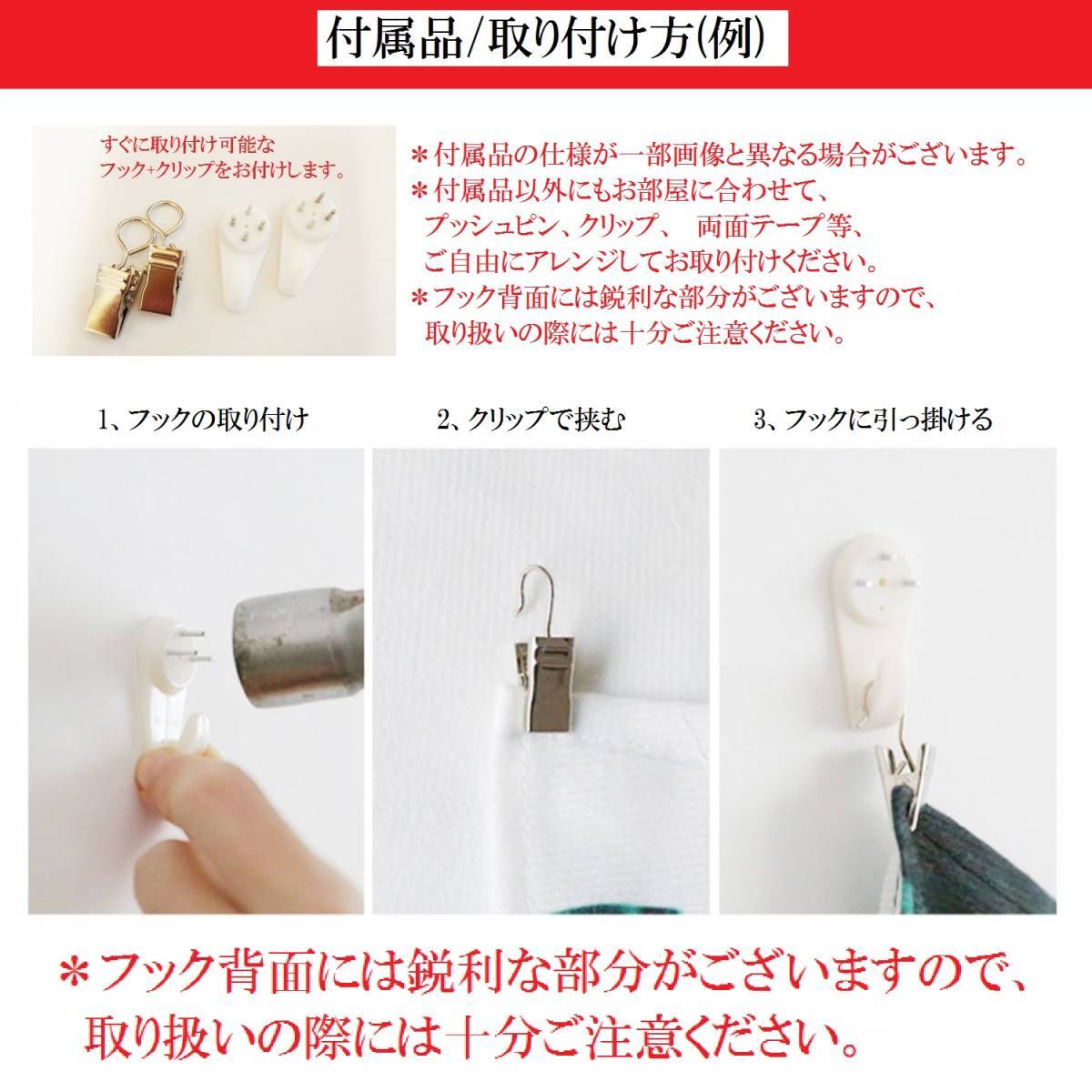 付属品/取り付け方(例)

すぐに取り付け可能な
フック+クリップをお付けします。

＊付属品の仕様が一部画像と異なる場合がございます。
＊付属品以外にもお部屋に合わせて、
プッシュピン、クリップ、 両面テープ等、
ご自由にアレンジしてお取り付けください。
＊フック背面には鋭利な部分がございますので、
取り扱いの際には十分ご注意ください。

1、フックの取り付け

2、クリップで挟む

3、フックに引っ掛ける

＊フック背面には鋭利な部分がございますので、
取り扱いの際には十分ご注意ください。