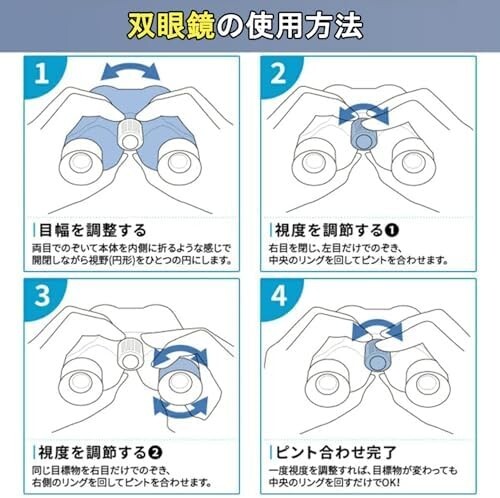 双眼鏡の使用方法

1

目幅を調整する
両目でのぞいて本体を内側に折るような感じで開閉しながら視野(円形)をひとつの円にします。

2

視度を調節する❶
右目を閉じ、左目だけでのぞき、中央のリングを回してピントを合わせます。

3

視度を調節する❷
同じ目標物を右目だけでのぞき、右側のリングを回してピントを合わせます。

4

ピント合わせ完了
一度視度を調整すれば、目標物が変わっても中央のリングを回すだけでOK!