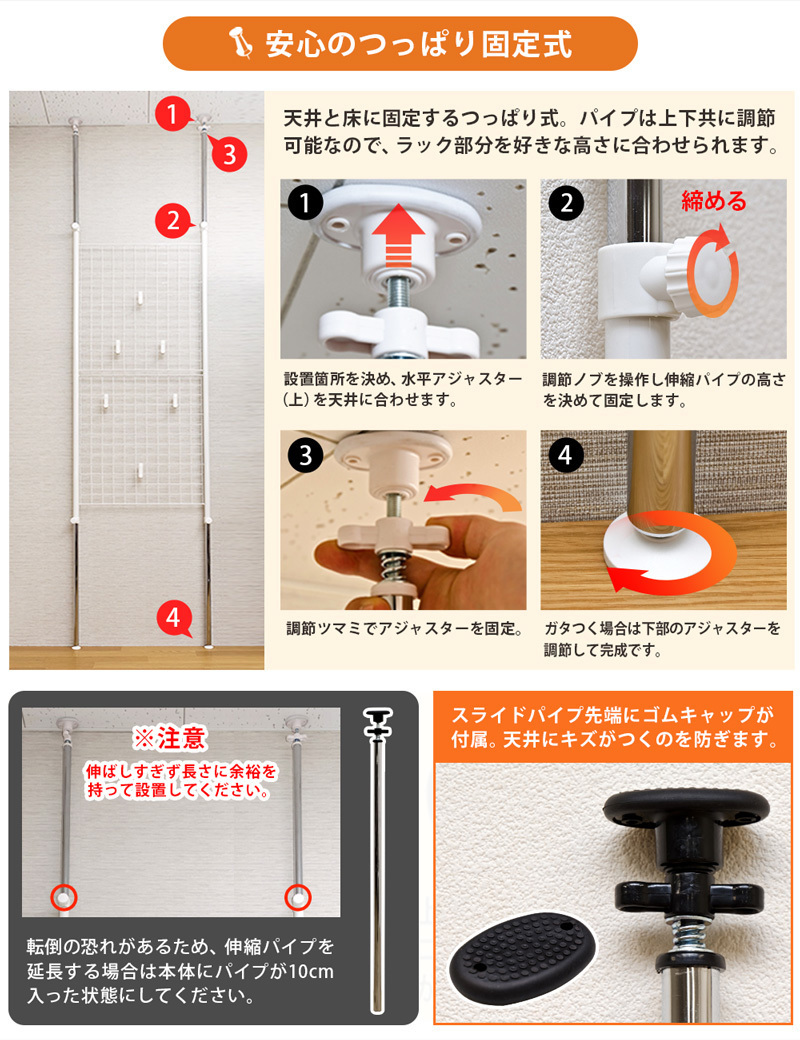 安心のつっぱり固定式

1
3
2
4

天井と床に固定するつっぱり式。パイプは上下共に調節可能なので、ラック部分を好きな高さに合わせられます。

1
設置箇所を決め、水平アジャスター(上)を天井に合わせます。

2
締める
調節ノブを操作し伸縮パイプの高さを決めて固定します。

3
調節ツマミでアジャスターを固定。

4
ガタつく場合は下部のアジャスターを調節して完成です。

※注意
伸ばしすぎず長さに余裕を持って設置してください。

転倒の恐れがあるため、伸縮パイプを延長する場合は本体にパイプが10cm入った状態にしてください。

スライドパイプ先端にゴムキャップが付属。天井にキズがつくのを防ぎます。