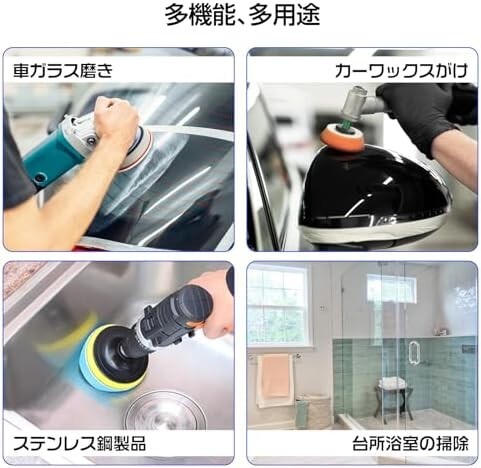 多機能、多用途

車ガラス磨き

カーワックスがけ

ステンレス鋼製品

台所浴室の掃除