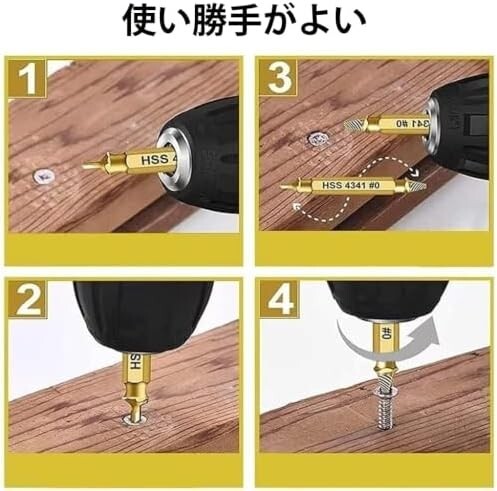 使い勝手がよい

1

HSS 4

3

341 #0

HSS 4341 #0

2

HS

4

#0