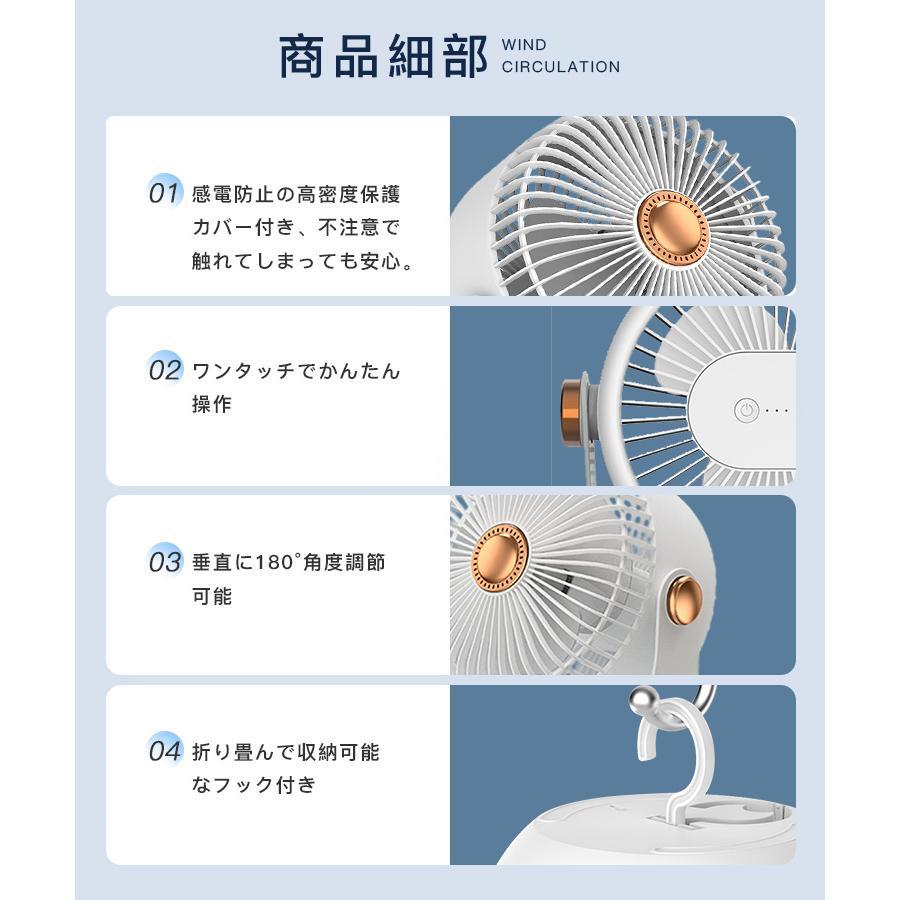 商品細部 WIND CIRCULATION

01 感電防止の高密度保護カバー付き、不注意で触れてしまっても安心。

02 ワンタッチでかんたん操作

03 垂直に180°角度調節可能

04 折り畳んで収納可能なフック付き