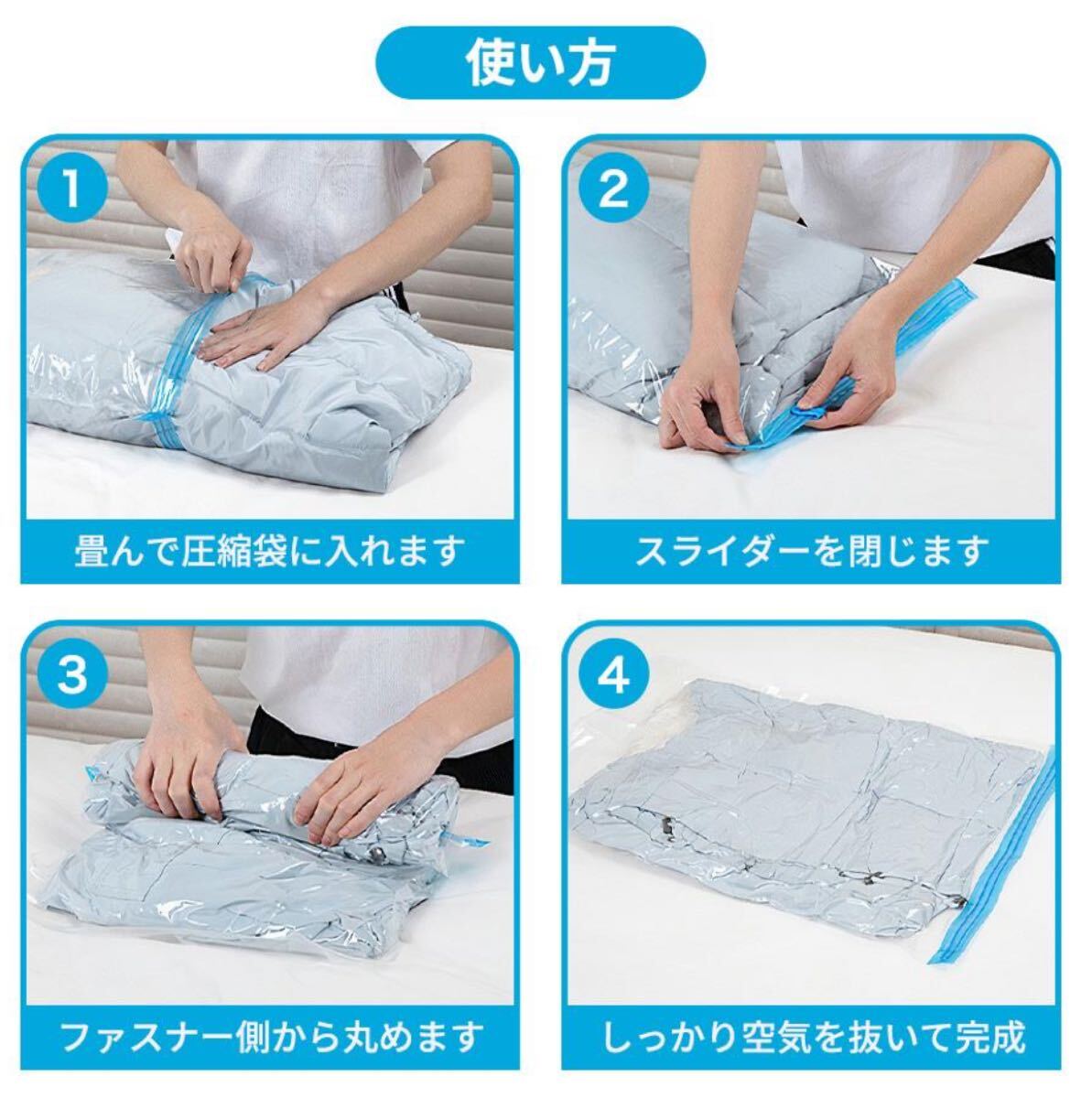 使い方

1
畳んで圧縮袋に入れます

2
スライダーを閉じます

3
ファスナー側から丸めます

4
しっかり空気を抜いて完成