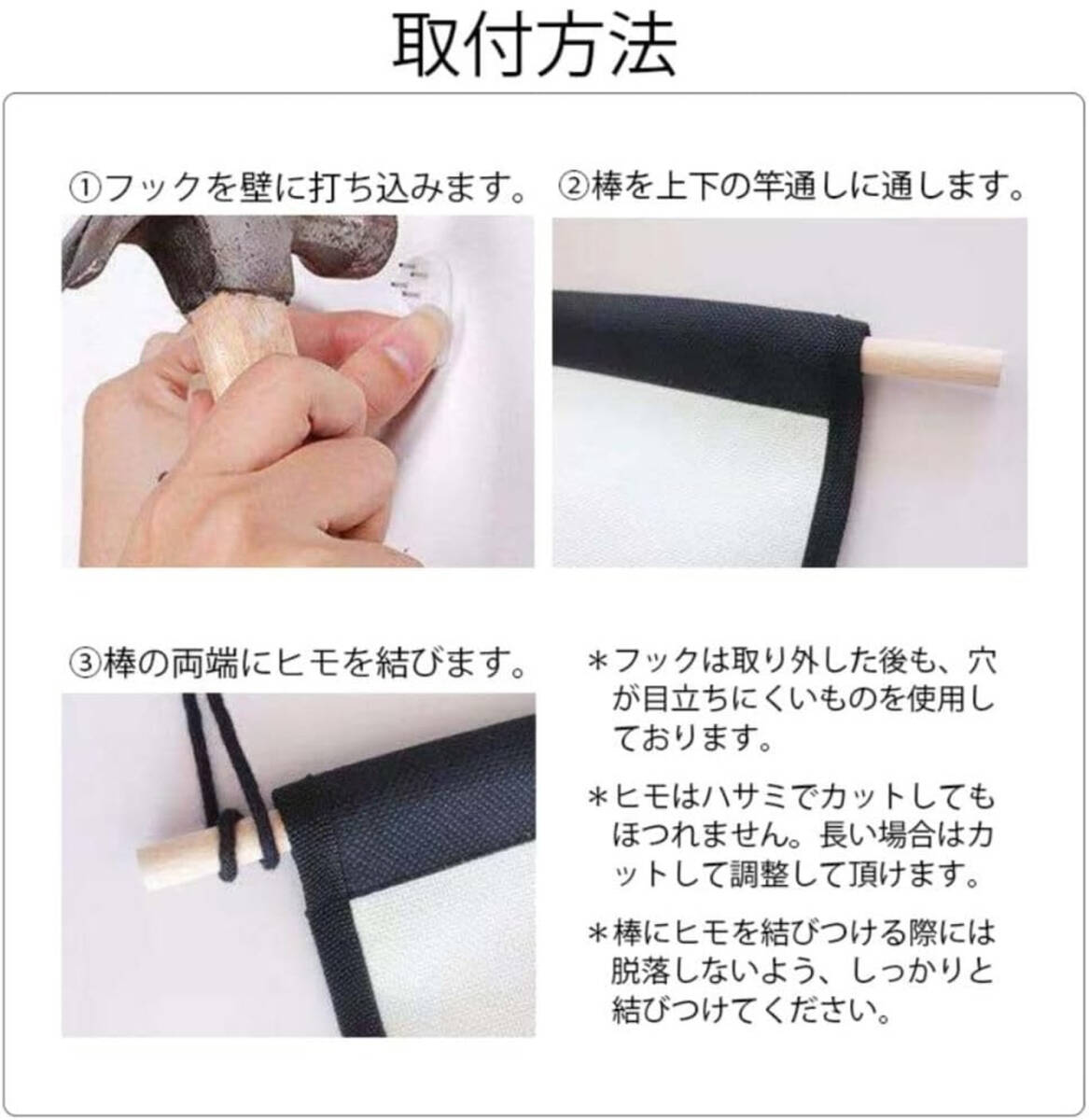 取付方法

①フックを壁に打ち込みます。

②棒を上下の竿通しに通します。

③棒の両端にヒモを結びます。

＊フックは取り外した後も、穴が目立ちにくいものを使用しております。

＊ヒモはハサミでカットしてもほつれません。長い場合はカットして調整して頂けます。

＊棒にヒモを結びつける際には脱落しないよう、しっかりと結びつけてください。